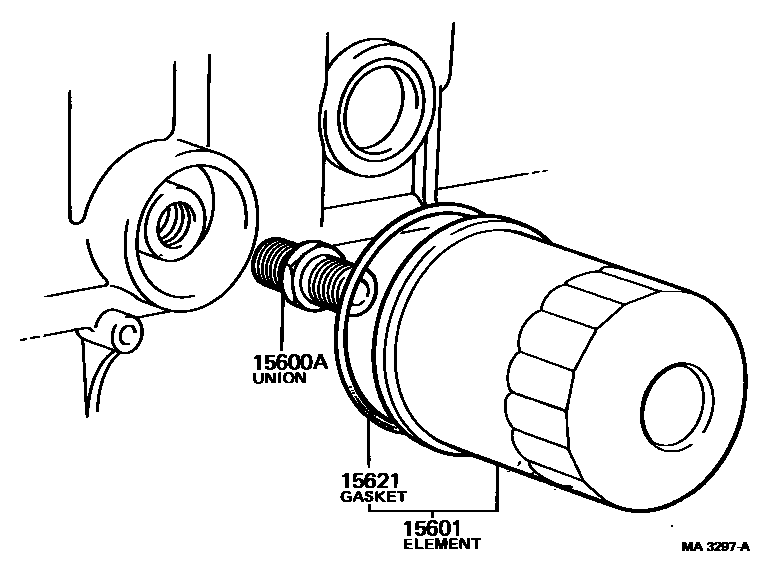 15600A
UNION

15621
GASKET

15601
ELEMENT

MA 3297-A