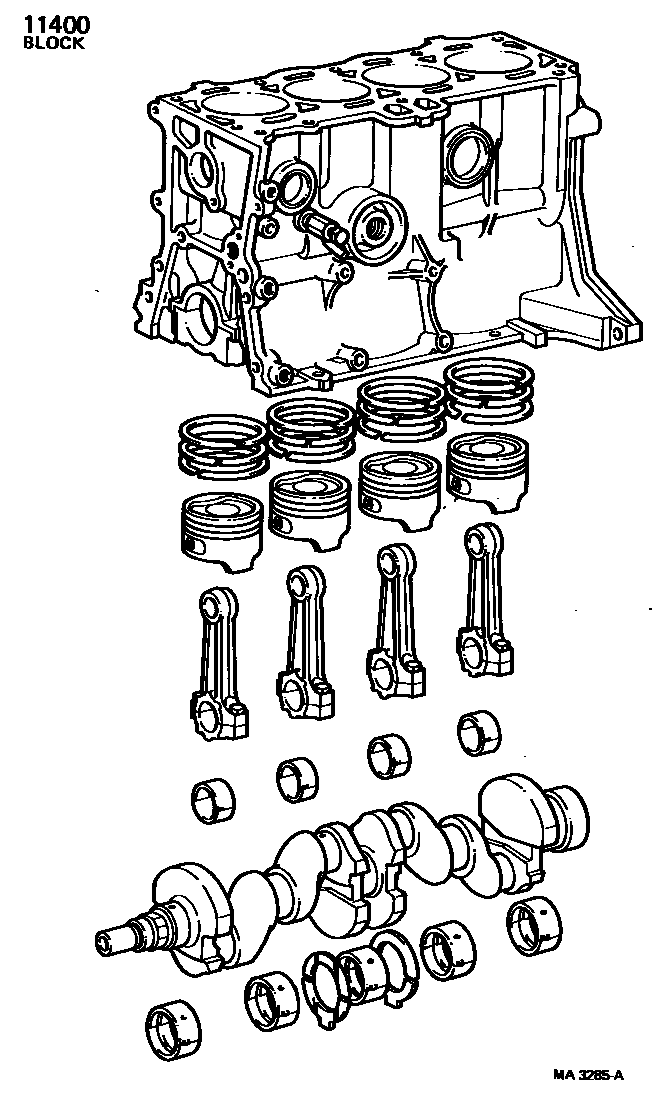 11400
BLOCK

MA 3285-A