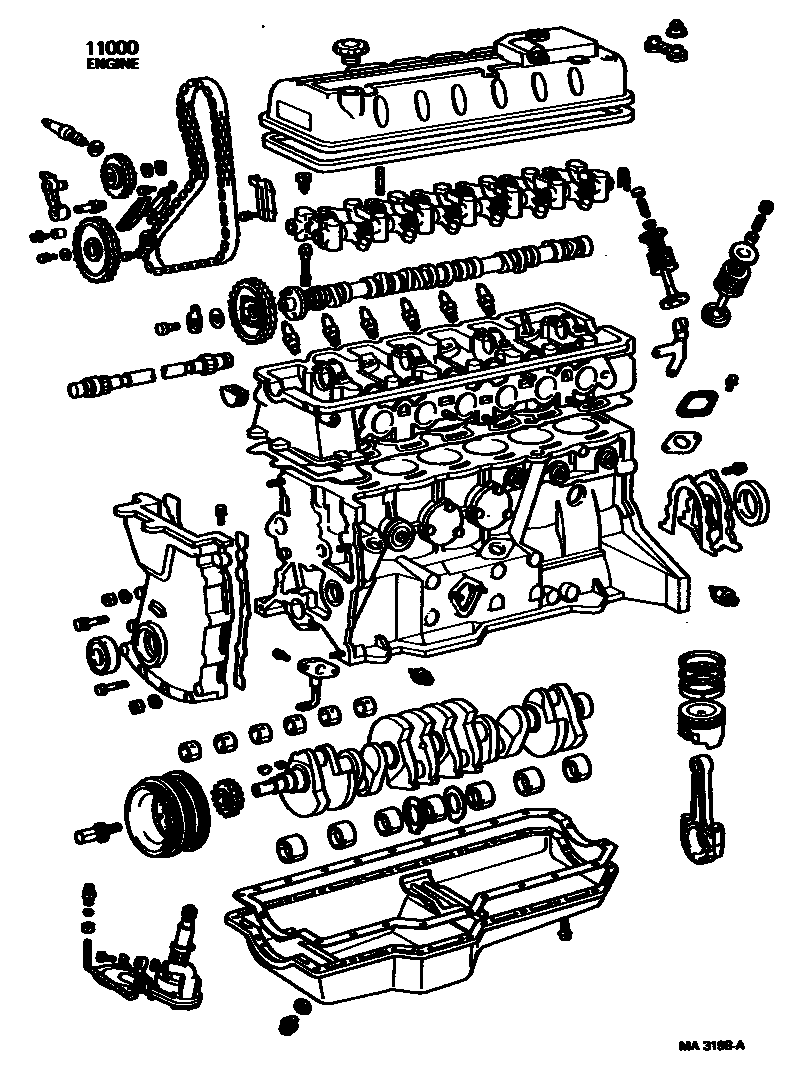 11000
ENGINE

MA 3188-A