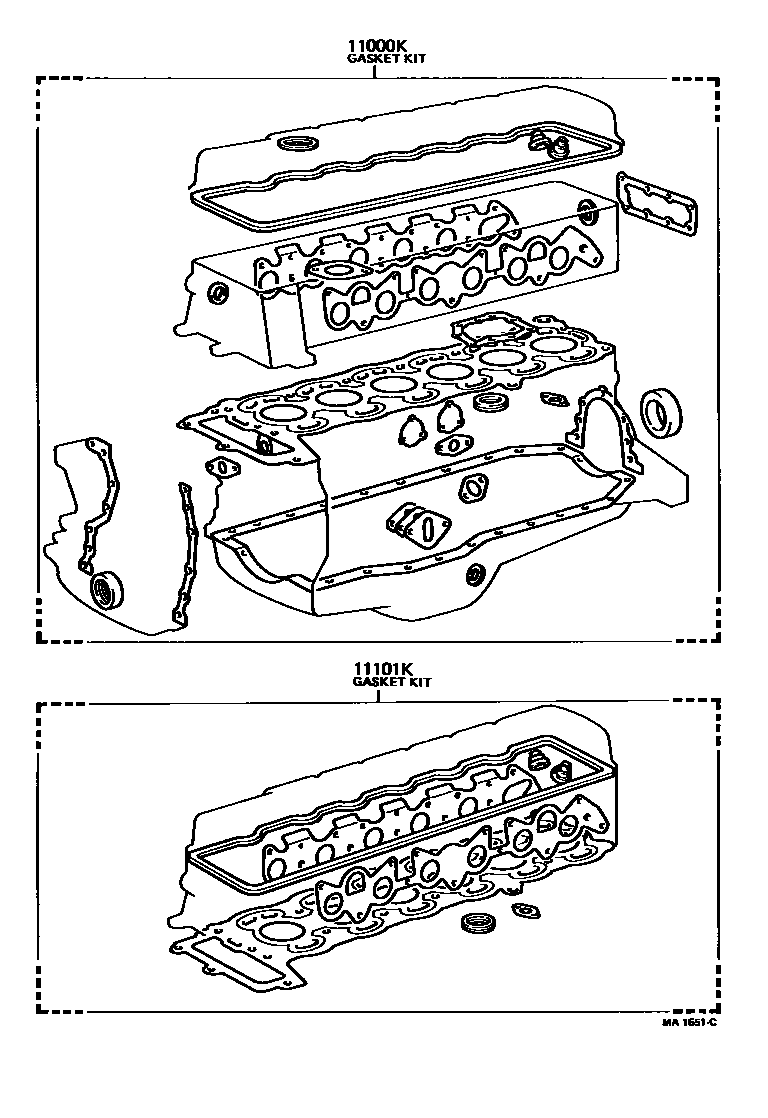 11000K
GASKET KIT

11101K
GASKET KIT

MA 1651-C