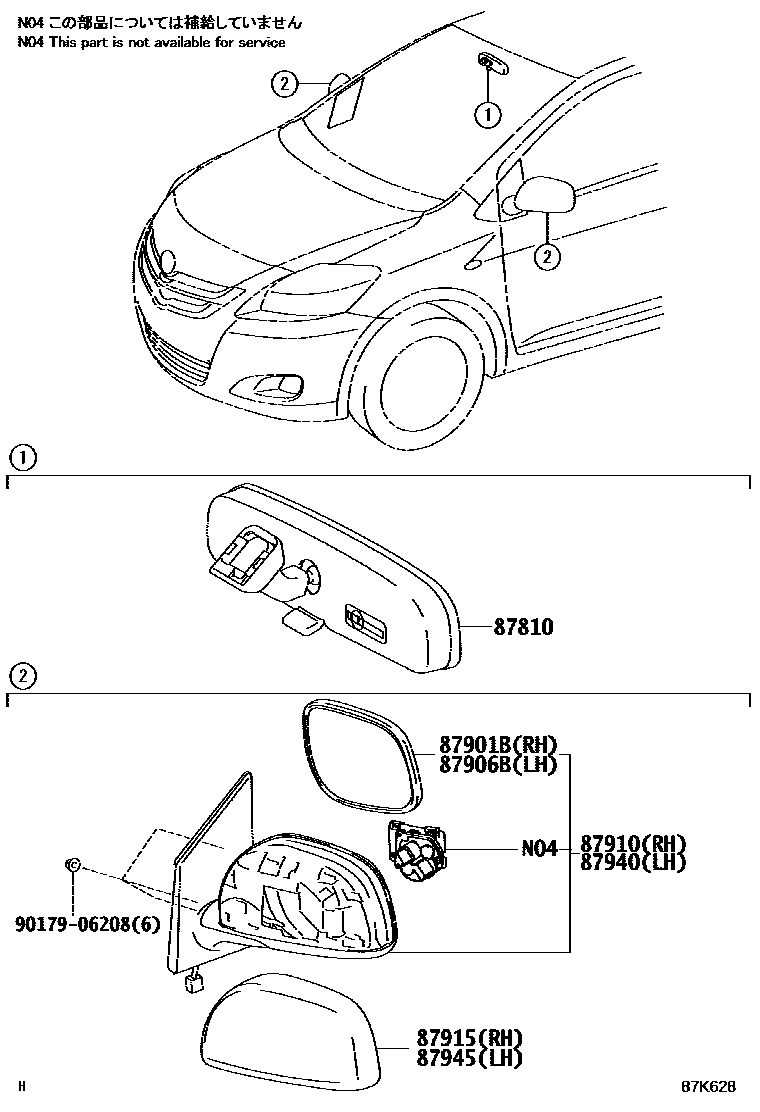 N04 この部品については補給していません
N04 This part is not available for service

2

1

2

1

87810

2

87901B(RH)
87906B(LH)

N04

87910(RH)
87940(LH)

90179-06208(6)

87915(RH)
87945(LH)

H

87K628