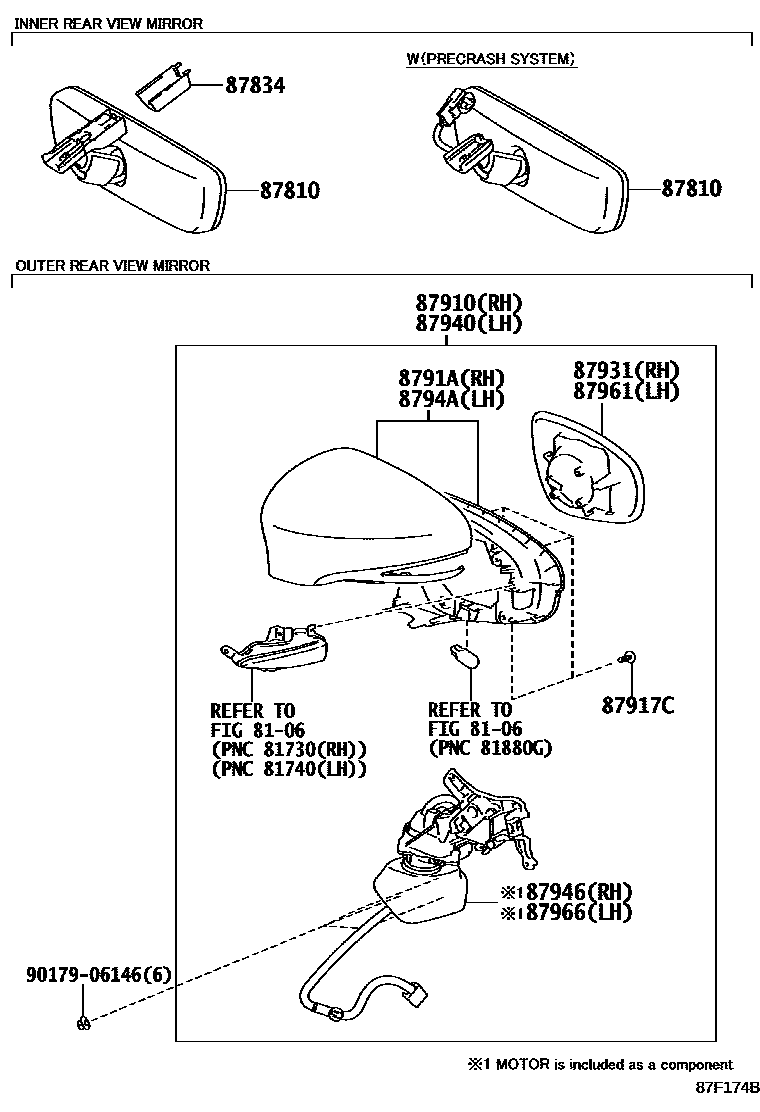 INNER REAR VIEW MIRROR

87834

87810

W(PRECRASH SYSTEM)

87810

OUTER REAR VIEW MIRROR

87910(RH)
87940(LH)

8791A(RH)
8794A(LH)

87931(RH)
87961(LH)

REFER TO
FIG 81-06
(PNC 81730(RH))
(PNC 81740(LH))

REFER TO
FIG 81-06
(PNC 81880G)

87917C

※1 87946(RH)
※1 87966(LH)

90179-06146(6)

※1 MOTOR is included as a component

87F174B