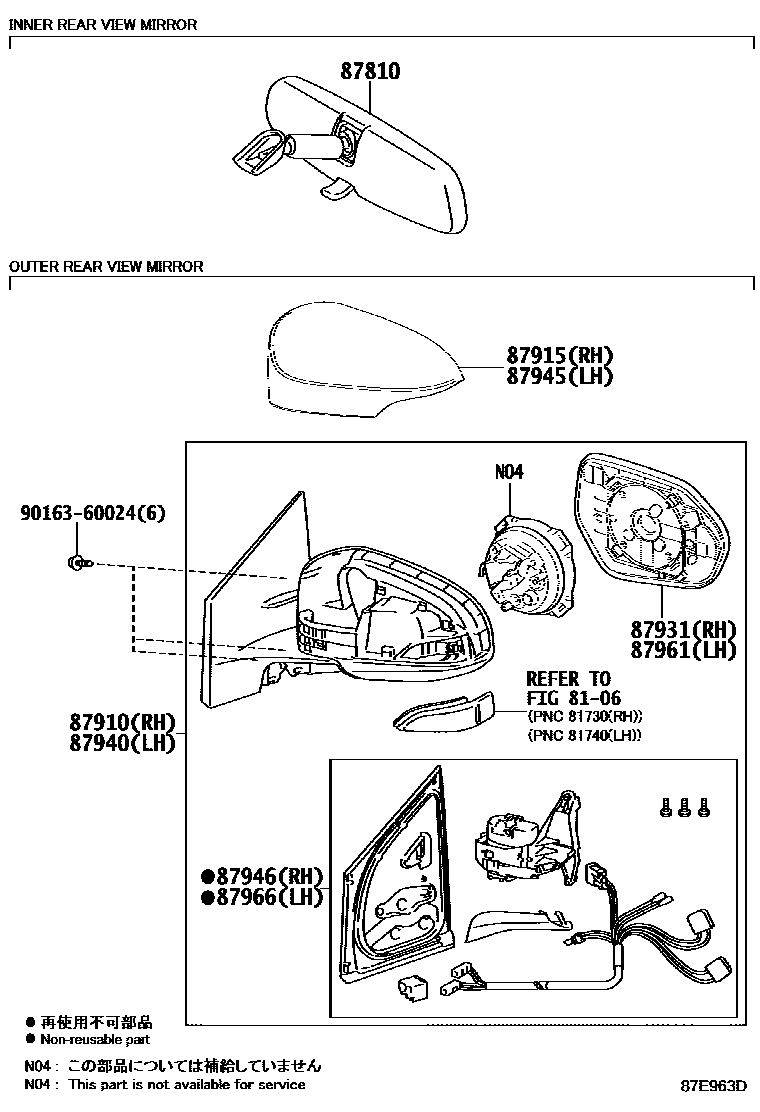 INNER REAR VIEW MIRROR

87810

OUTER REAR VIEW MIRROR

87915(RH)
87945(LH)

N04

90163-60024(6)

87931(RH)
87961(LH)

REFER TO
FIG 81-06
(PNC 81730(RH))
(PNC 81740(LH))

87910(RH)
87940(LH)

●87946(RH)
●87966(LH)

● 再使用不可部品
● Non-reusable part

N04 : この部品については補給していません
N04 : This part is not available for service

87E963D