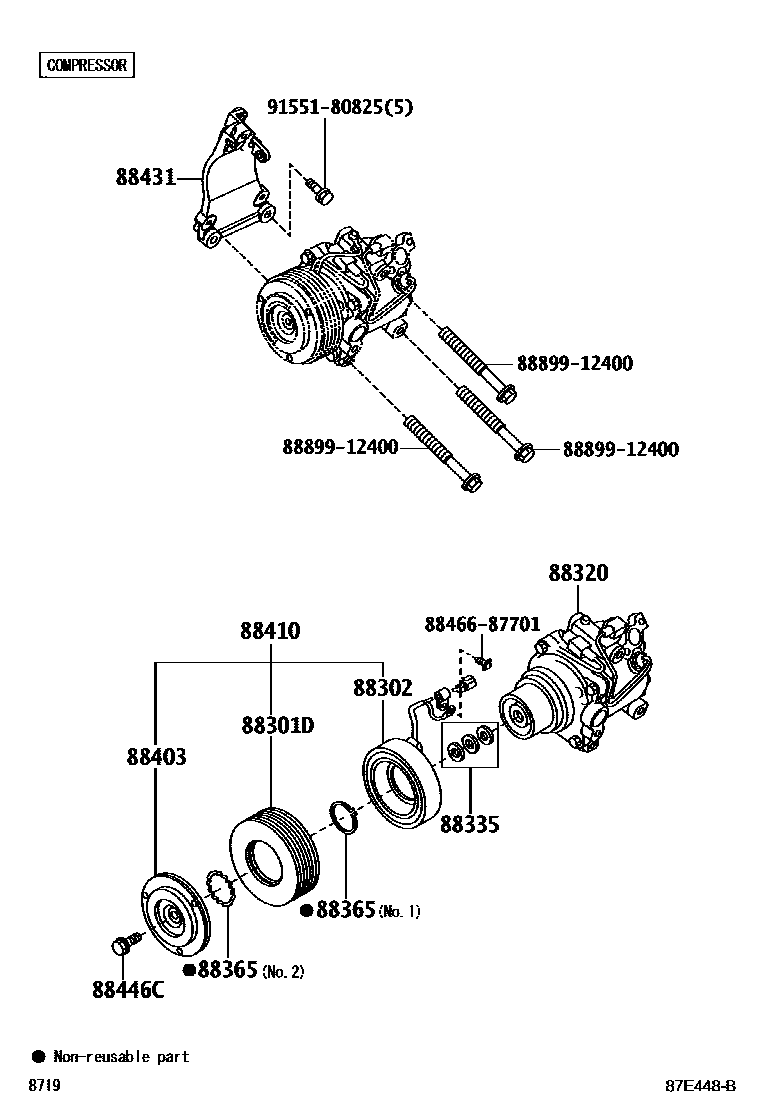 COMPRESSOR

91551-80825(5)

88431

88899-12400

88899-12400

88899-12400

88320

88410

88466-87701

88302

88301D

88403

88335

●88365(No. 1)

●88365(No. 2)

88446C

● Non-reusable part

8719

87E448-B