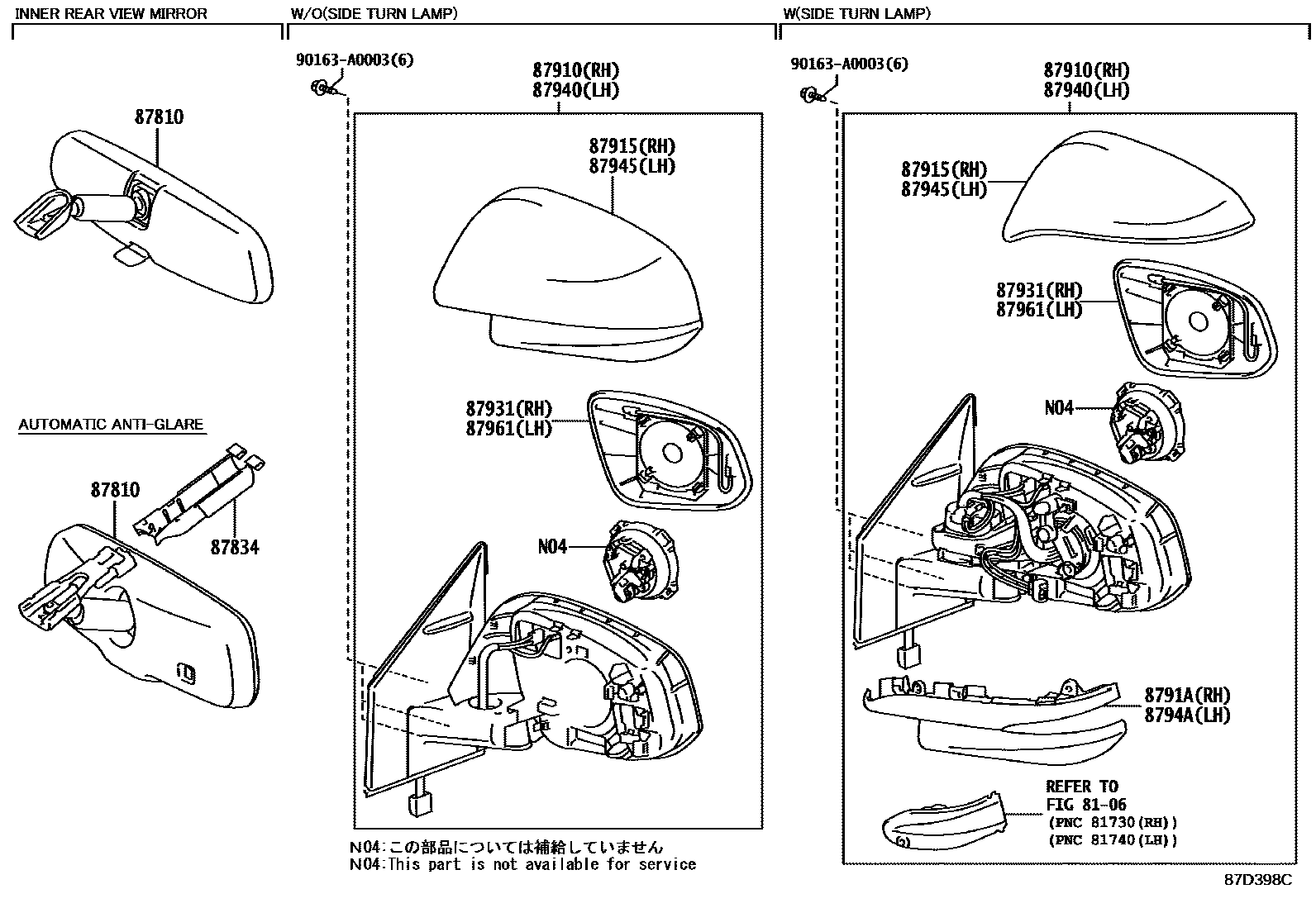 INNER REAR VIEW MIRROR

87810

AUTOMATIC ANTI-GLARE

87810

87834

W/O(SIDE TURN LAMP)

90163-A0003(6)

87910(RH)
87940(LH)

87915(RH)
87945(LH)

87931(RH)
87961(LH)

N04

N04:この部品については補給していません
N04:This part is not available for service

W(SIDE TURN LAMP)

90163-A0003(6)

87910(RH)
87940(LH)

87915(RH)
87945(LH)

87931(RH)
87961(LH)

N04

8791A(RH)
8794A(LH)

REFER TO
FIG 81-06
(PNC 81730(RH))
(PNC 81740(LH))

87D398C