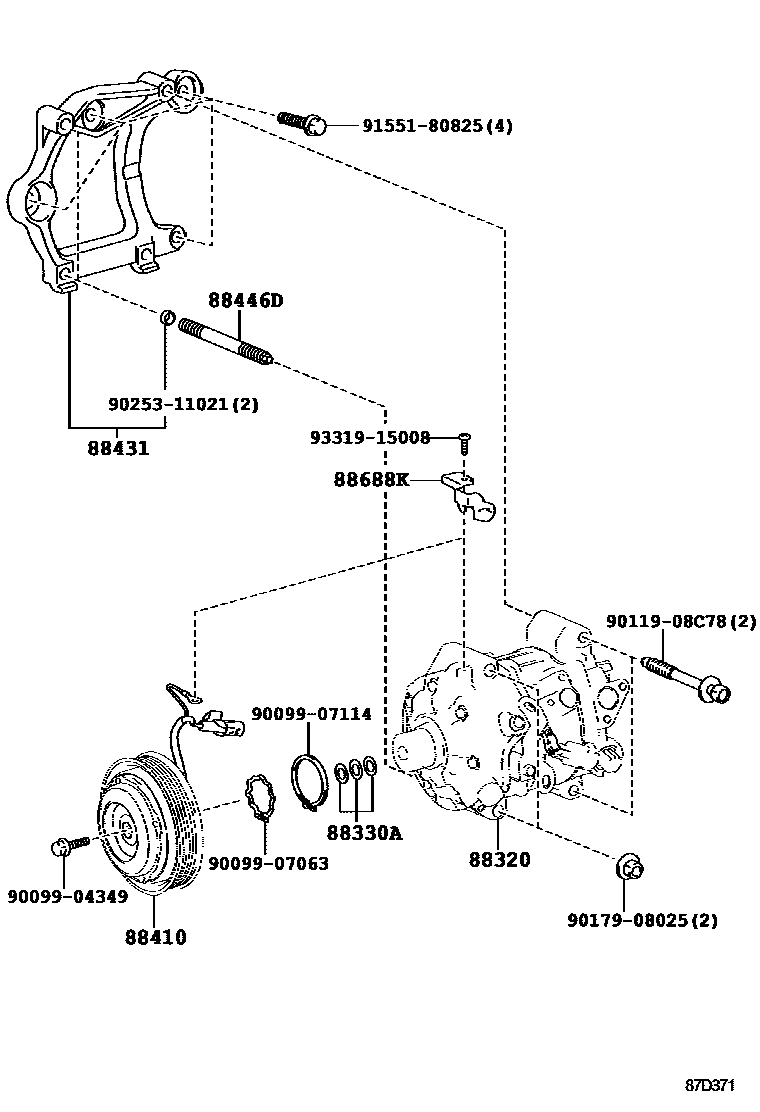 91551-80825(4)

88446D

90253-11021(2)

88431

93319-15008

88688K

90119-08C78(2)

90099-07114

88330A

90099-07063

88320

90099-04349

88410

90179-08025(2)

87D371