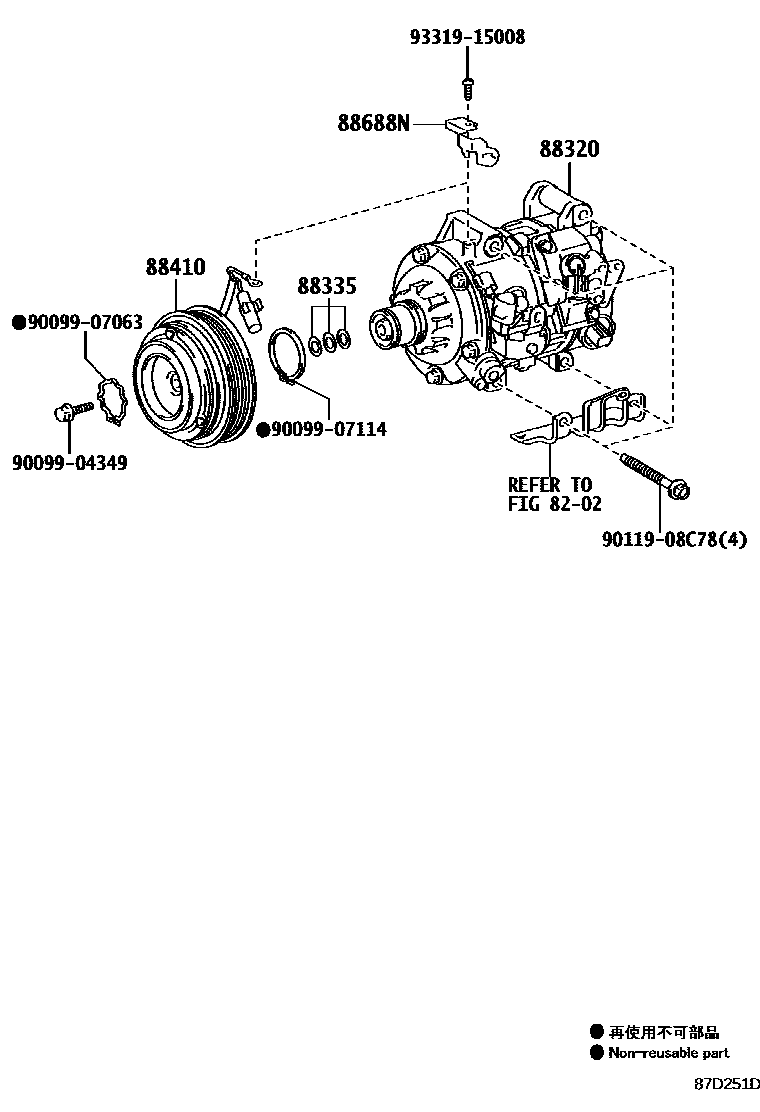 93319-15008

88688N

88320

88410

88335

●90099-07063

●90099-07114

90099-04349

REFER TO
FIG 82-02

90119-08C78(4)

● 再使用不可部品
● Non-reusable part

87D251D