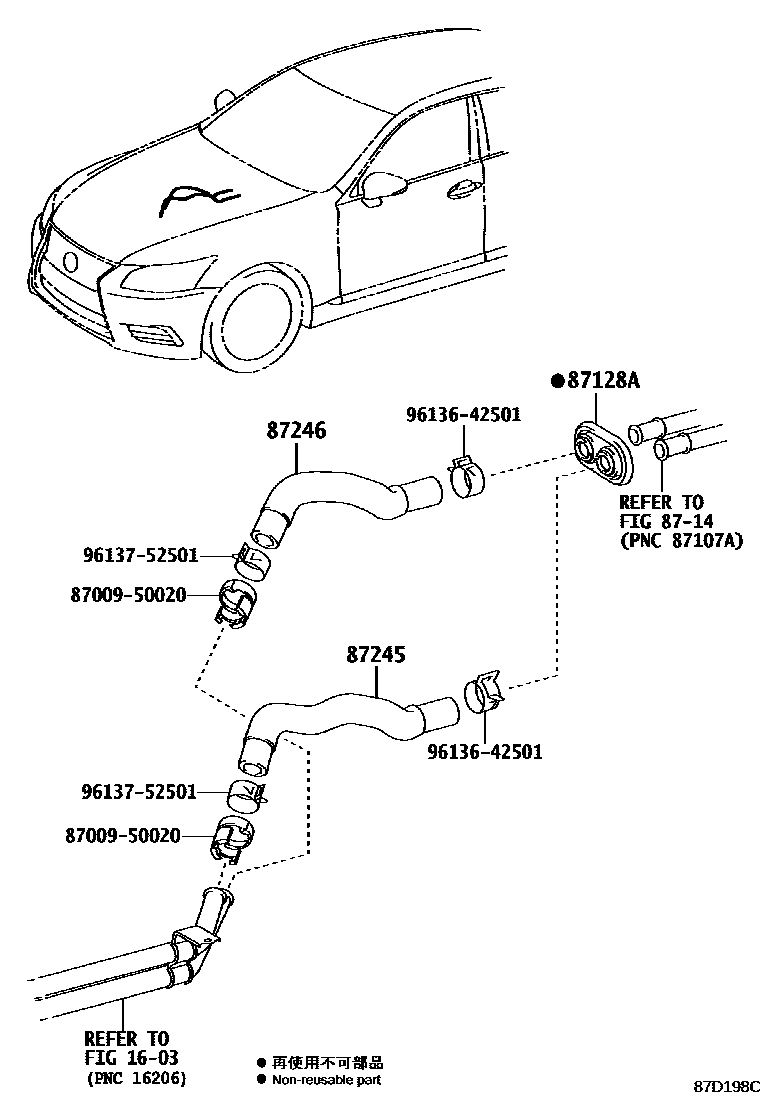 ●87128A
96136-42501
87246
REFER TO
FIG 87-14
(PNC 87107A)
96137-52501
87009-50020
87245
96136-42501
96137-52501
87009-50020
REFER TO
FIG 16-03
(PNC 16206)
● 再使用不可部品
● Non-reusable part
87D198C