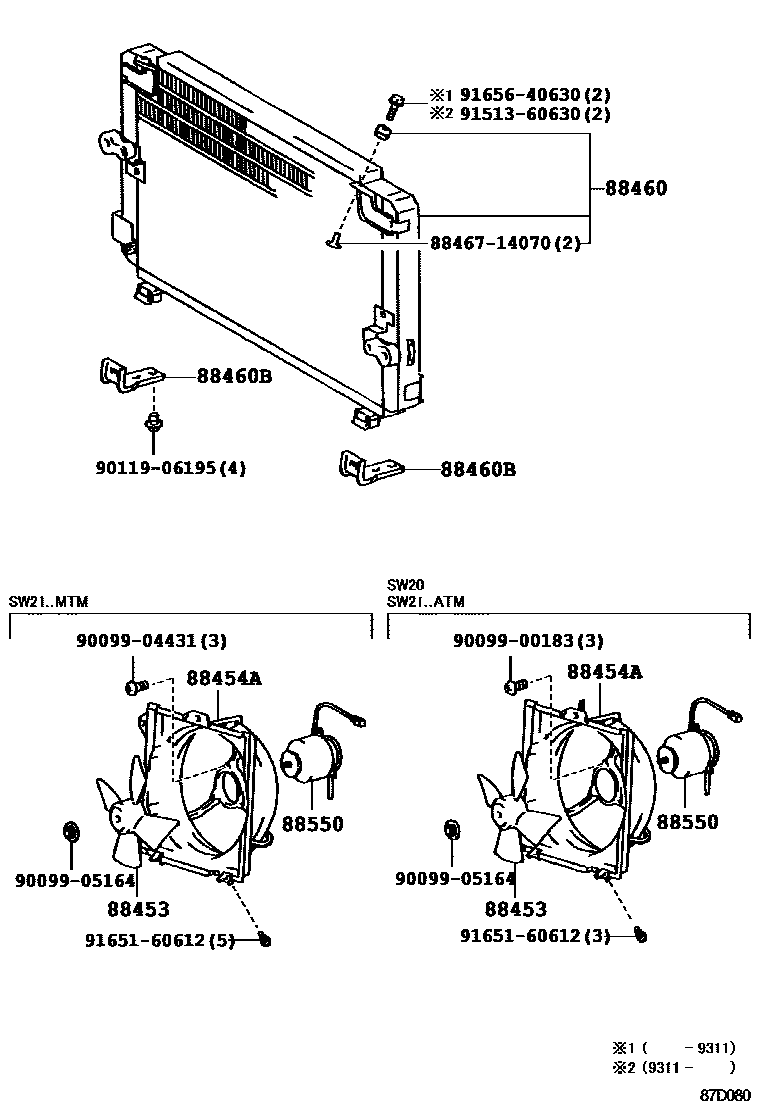 ※1 91656-40630(2)
※2 91513-60630(2)
88460
88467-14070(2)
88460B
90119-06195(4)
88460B

SW21..MTM
90099-04431(3)
88454A
88550
90099-05164
88453
91651-60612(5)

SW20
SW21..ATM
90099-00183(3)
88454A
88550
90099-05164
88453
91651-60612(3)

※1 ( -9311)
※2 (9311- )
87D080