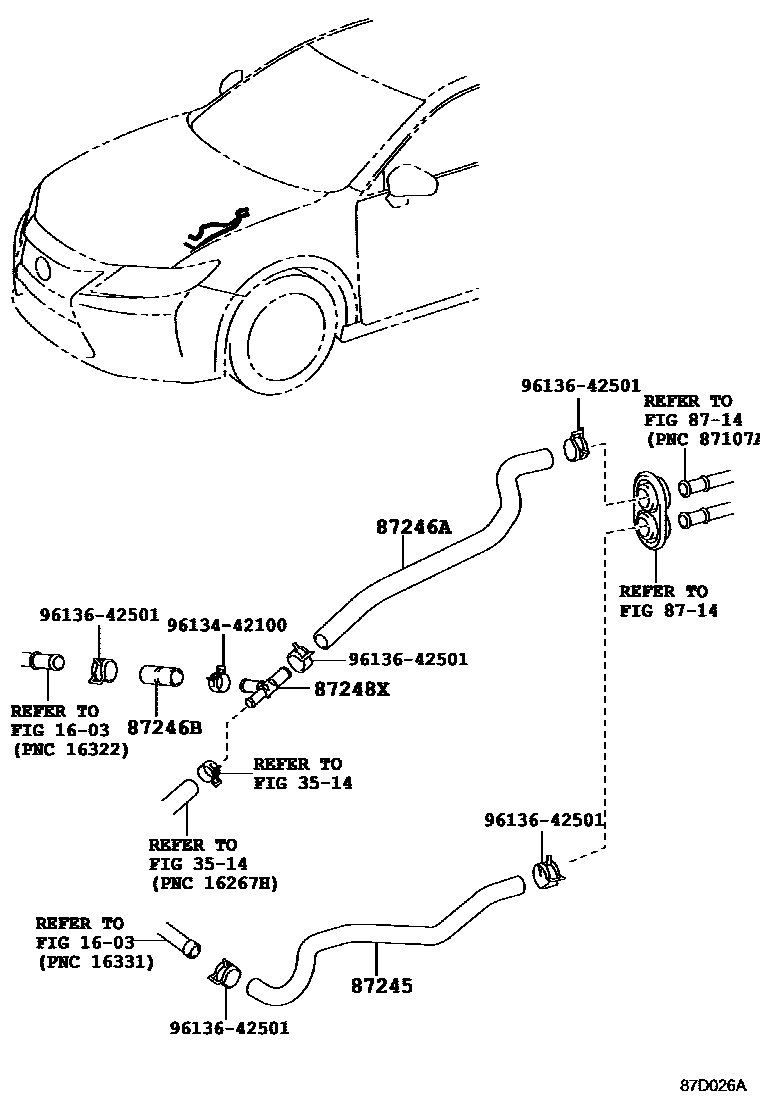 96136-42501

REFER TO
FIG 87-14
(PNC 87107A

87246A

REFER TO
FIG 87-14

96136-42501

96134-42100

96136-42501

87248X

REFER TO
FIG 16-03
(PNC 16322)

87246B

REFER TO
FIG 35-14

REFER TO
FIG 35-14
(PNC 16267H)

96136-42501

REFER TO
FIG 16-03
(PNC 16331)

87245

96136-42501

87D026A