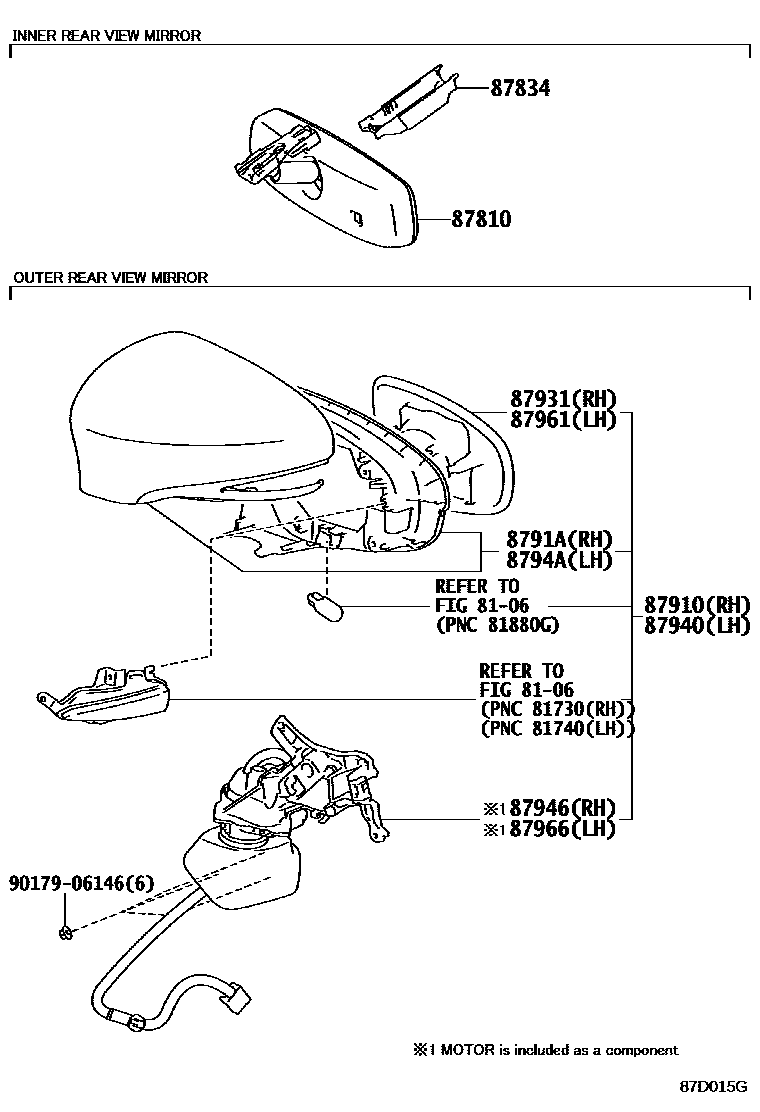 INNER REAR VIEW MIRROR

87834

87810

OUTER REAR VIEW MIRROR

87931(RH)
87961(LH)

8791A(RH)
8794A(LH)

REFER TO
FIG 81-06
(PNC 81880G)

87910(RH)
87940(LH)

REFER TO
FIG 81-06
(PNC 81730(RH))
(PNC 81740(LH))

※1 87946(RH)
※1 87966(LH)

90179-06146(6)

※1 MOTOR is included as a component

87D015G