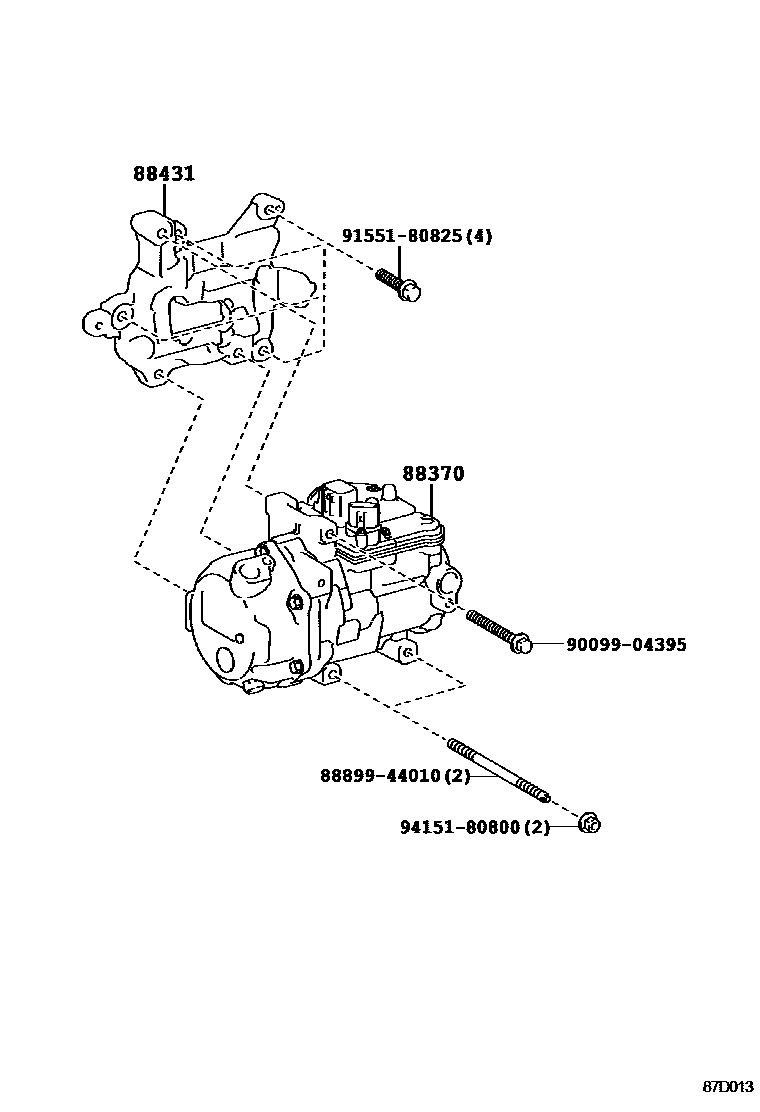 88431

91551-80825(4)

88370

90099-04395

88899-44010(2)

94151-80800(2)

87D013