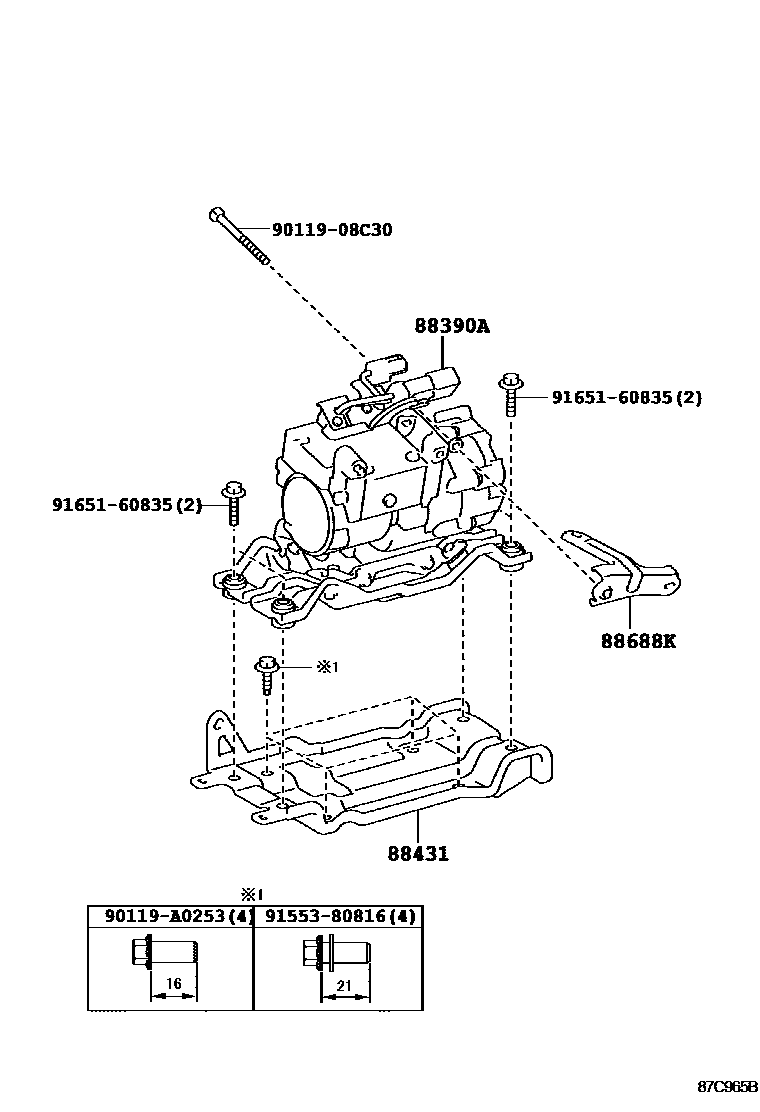 90119-08C30

88390A

91651-60835(2)

91651-60835(2)

88688K

※1

88431

※1

| 90119-A0253(4) | 91553-80816(4) |
|---|---|
| 16 | 21 |

87C965B