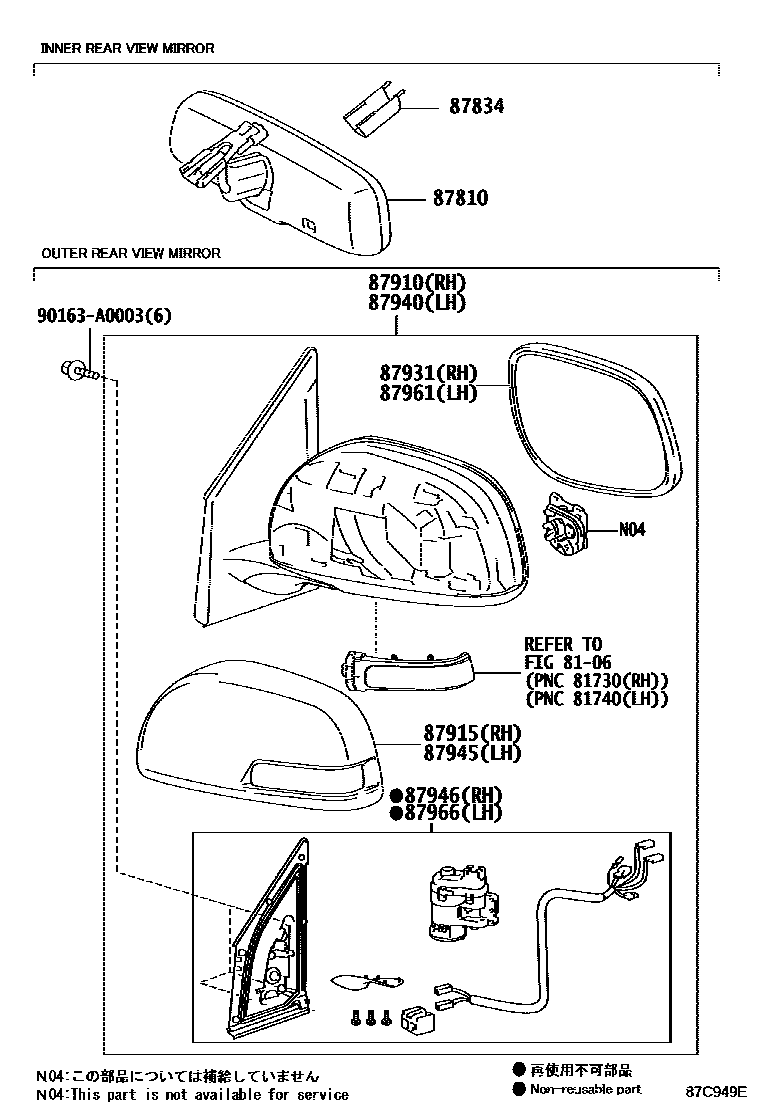 INNER REAR VIEW MIRROR

87834

87810

OUTER REAR VIEW MIRROR

87910(RH)
87940(LH)

90163-A0003(6)

87931(RH)
87961(LH)

N04

REFER TO
FIG 81-06
(PNC 81730(RH))
(PNC 81740(LH))

87915(RH)
87945(LH)

●87946(RH)
●87966(LH)

N04:この部品については補給していません
N04:This part is not available for service

● 再使用不可部品
● Non-reusable part

87C949E