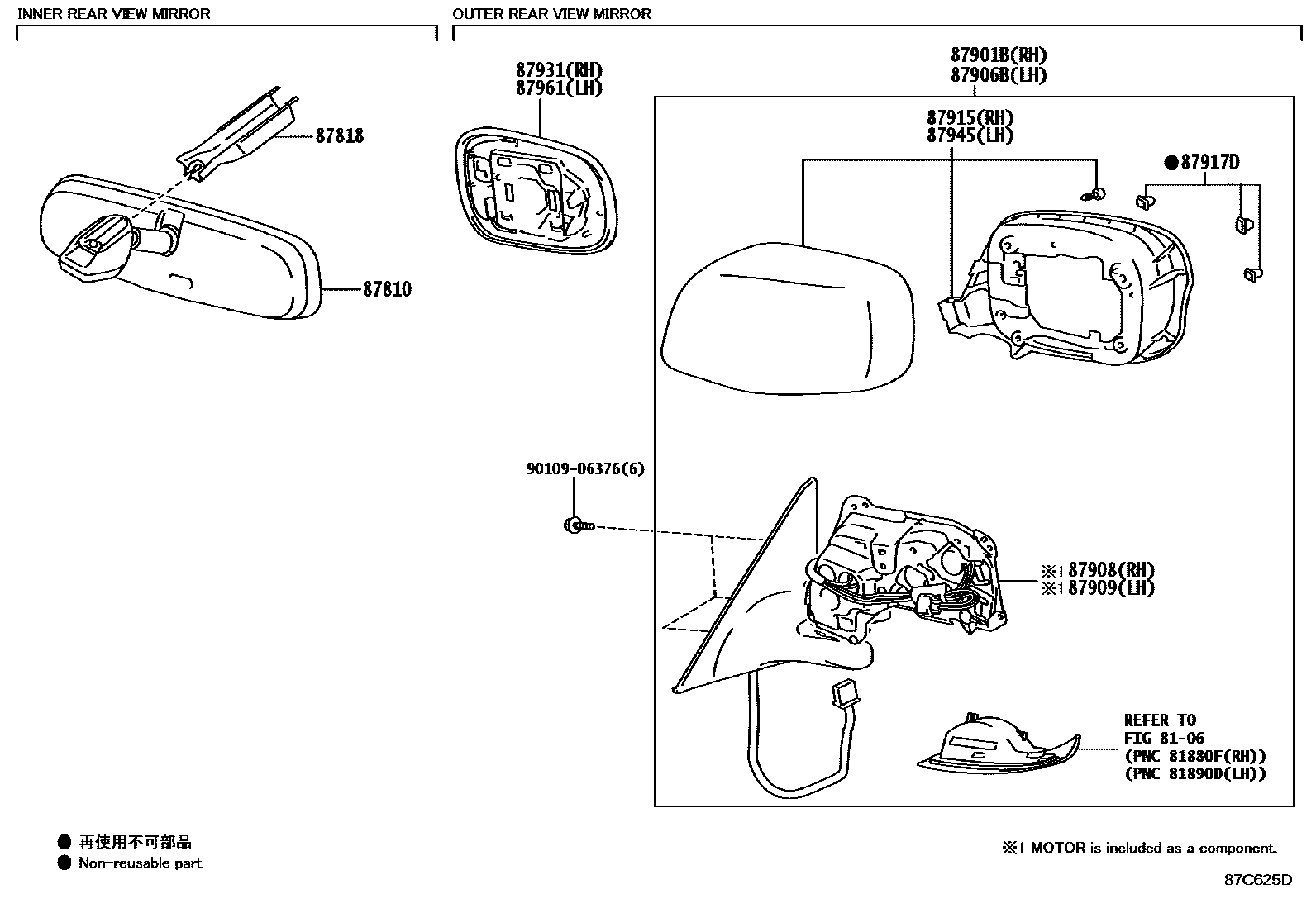 INNER REAR VIEW MIRROR

87818

87810

OUTER REAR VIEW MIRROR

87931(RH)
87961(LH)

87901B(RH)
87906B(LH)

87915(RH)
87945(LH)

● 87917D

90109-06376(6)

※1 87908(RH)
※1 87909(LH)

REFER TO
FIG 81-06
(PNC 81880F(RH))
(PNC 81890D(LH))

● 再使用不可部品
● Non-reusable part

※1 MOTOR is included as a component.

87C625D