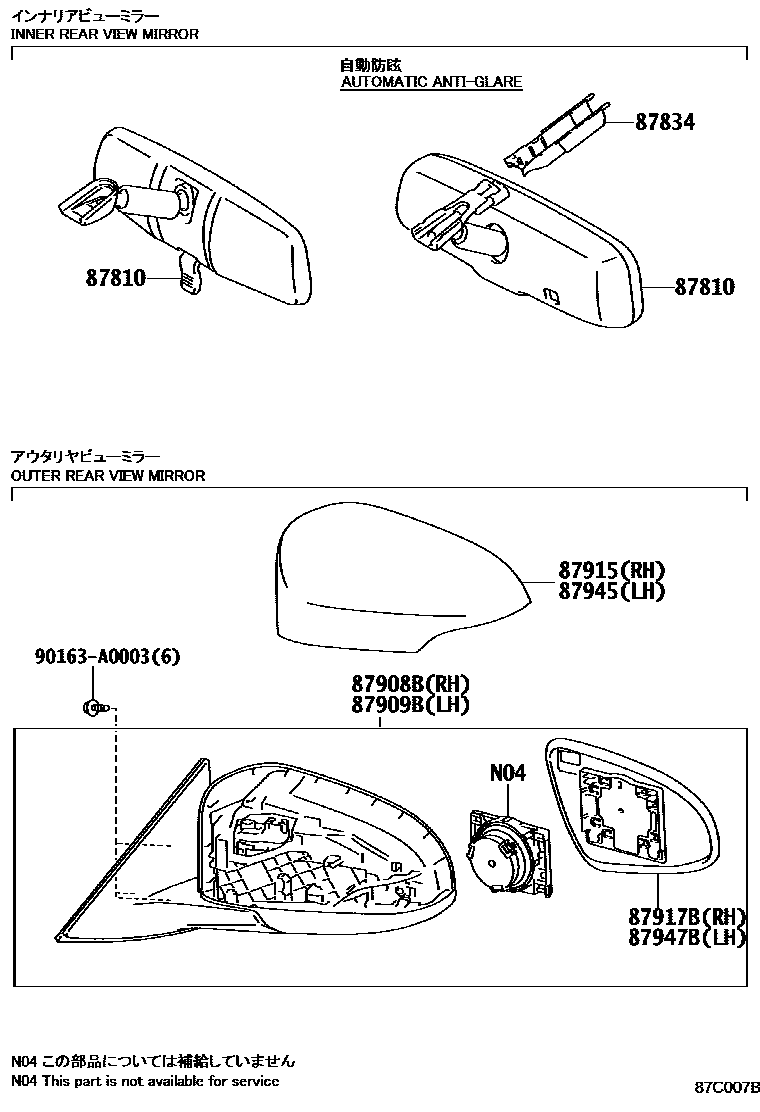 インナリアビューミラー
INNER REAR VIEW MIRROR

自動防眩
AUTOMATIC ANTI-GLARE

87834

87810

87810

アウタリヤビューミラー
OUTER REAR VIEW MIRROR

87915(RH)
87945(LH)

90163-A0003(6)

87908B(RH)
87909B(LH)

N04

87917B(RH)
87947B(LH)

N04 この部品については補給していません
N04 This part is not available for service

87C007B