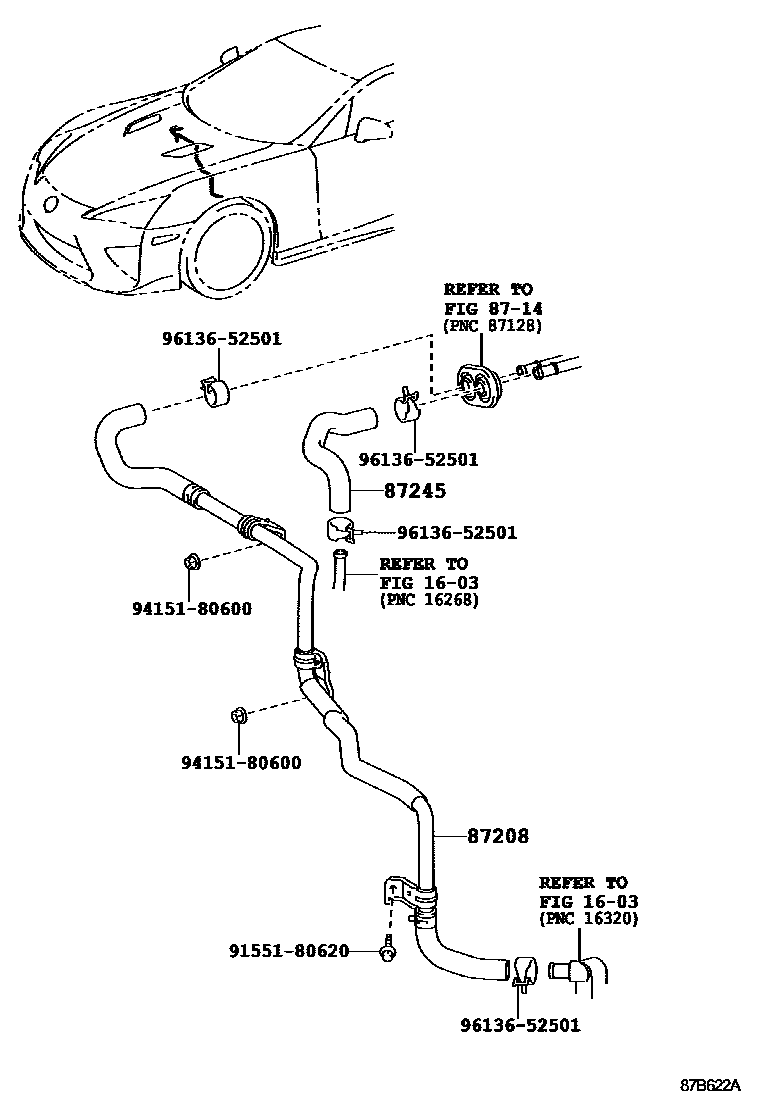 REFER TO
FIG 87-14
(PNC 87128)

96136-52501

96136-52501

87245

96136-52501

REFER TO
FIG 16-03
(PNC 16268)

94151-80600

94151-80600

87208

REFER TO
FIG 16-03
(PNC 16320)

91551-80620

96136-52501

87B622A