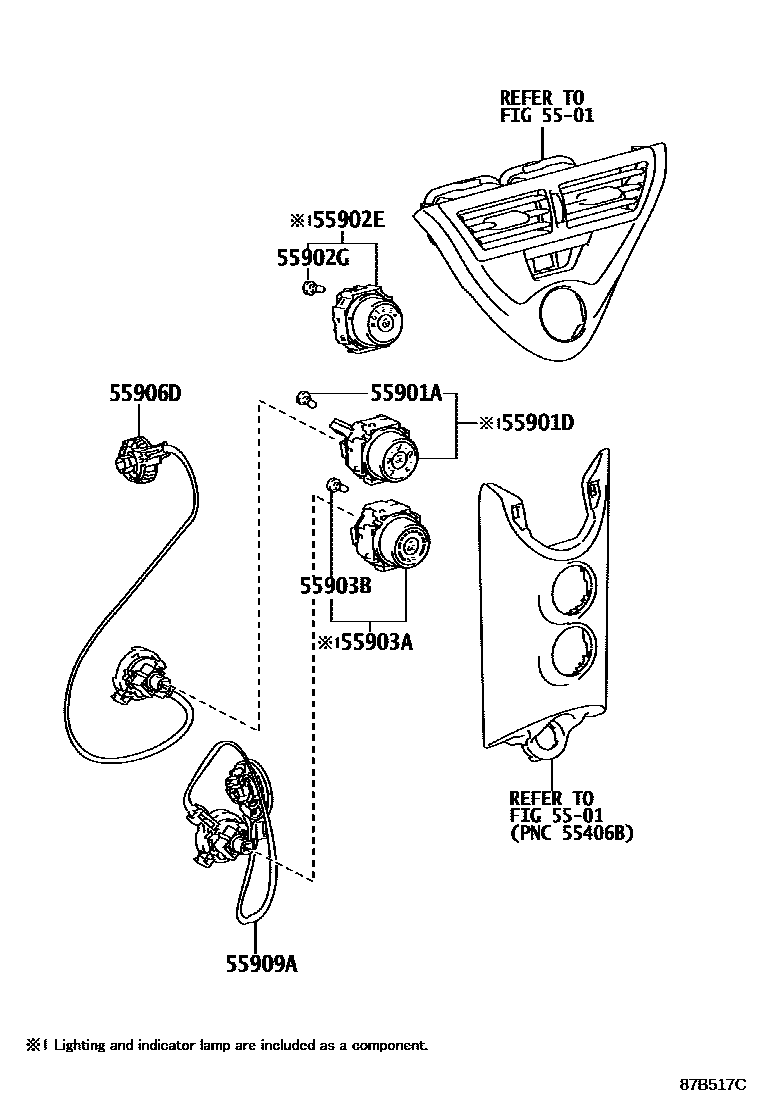 REFER TO
FIG 55-01

※1 55902E

55902G

55906D

55901A

※1 55901D

55903B

※1 55903A

REFER TO
FIG 55-01
(PNC 55406B)

55909A

※1 Lighting and indicator lamp are included as a component.

87B517C