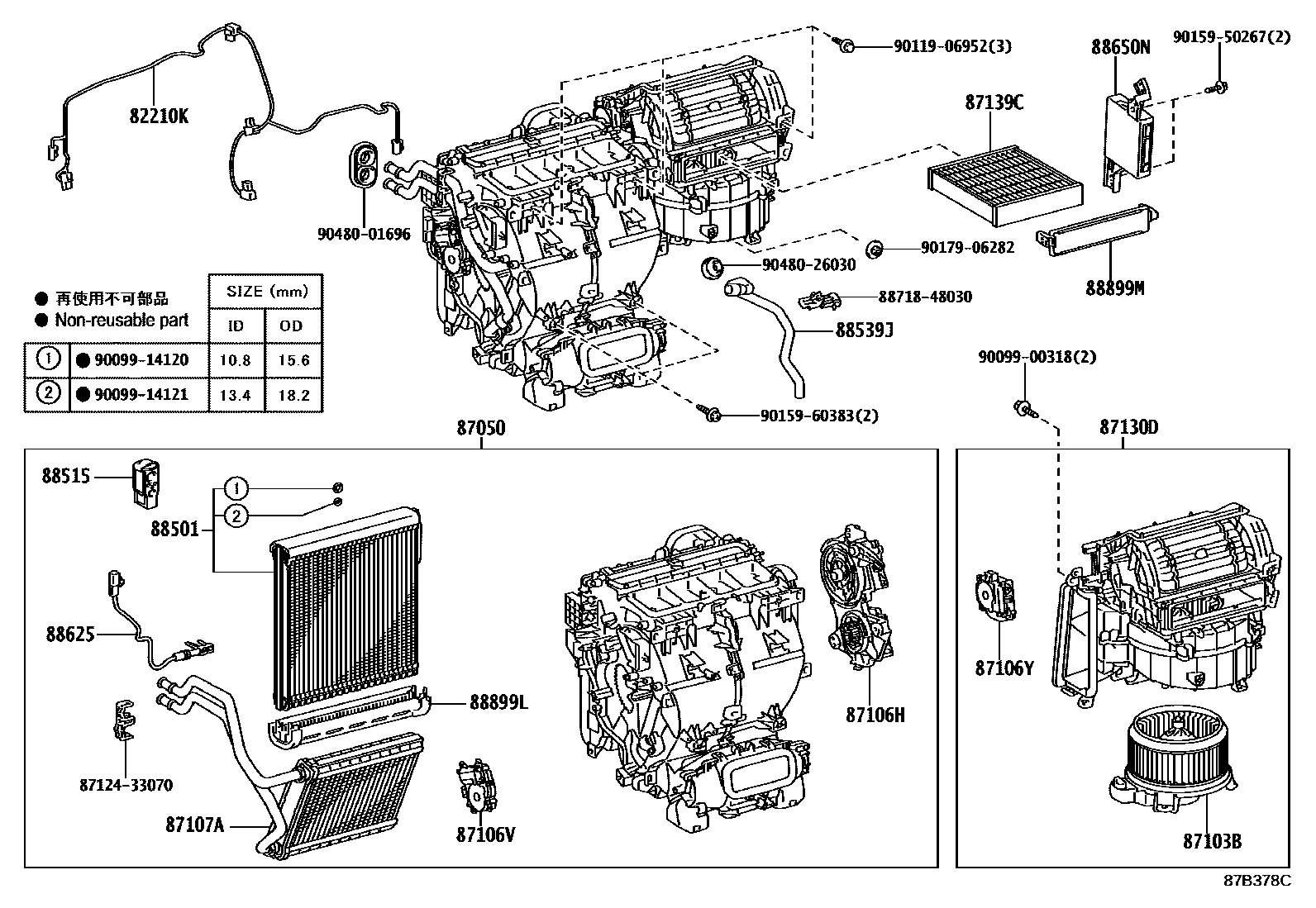 82210K

90119-06952(3)

88650N

90159-50267(2)

87139C

90480-01696

90179-06282

90480-26030

88899M

88718-48030

88539J

● 再使用不可部品
● Non-reusable part

| | | SIZE (mm) | |
|---|---|---|---|
| | | ID | OD |
| 1 | ● 90099-14120 | 10.8 | 15.6 |
| 2 | ● 90099-14121 | 13.4 | 18.2 |

90099-00318(2)

90159-60383(2)

87050

87130D

88515

1

2

88501

88625

88899L

87106H

87106Y

87124-33070

87107A

87106V

87103B

87B378C