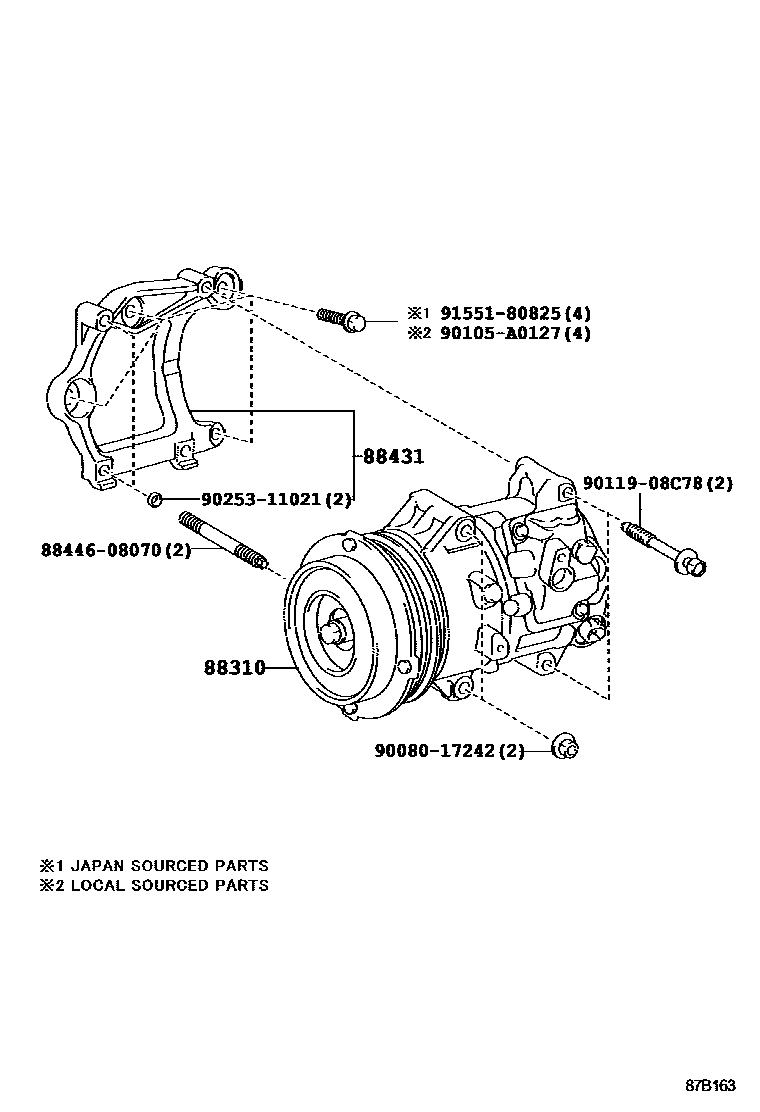 ※1 91551-80825(4)
※2 90105-A0127(4)

88431

90119-08C78(2)

90253-11021(2)

88446-08070(2)

88310

90080-17242(2)

※1 JAPAN SOURCED PARTS
※2 LOCAL SOURCED PARTS

87B163