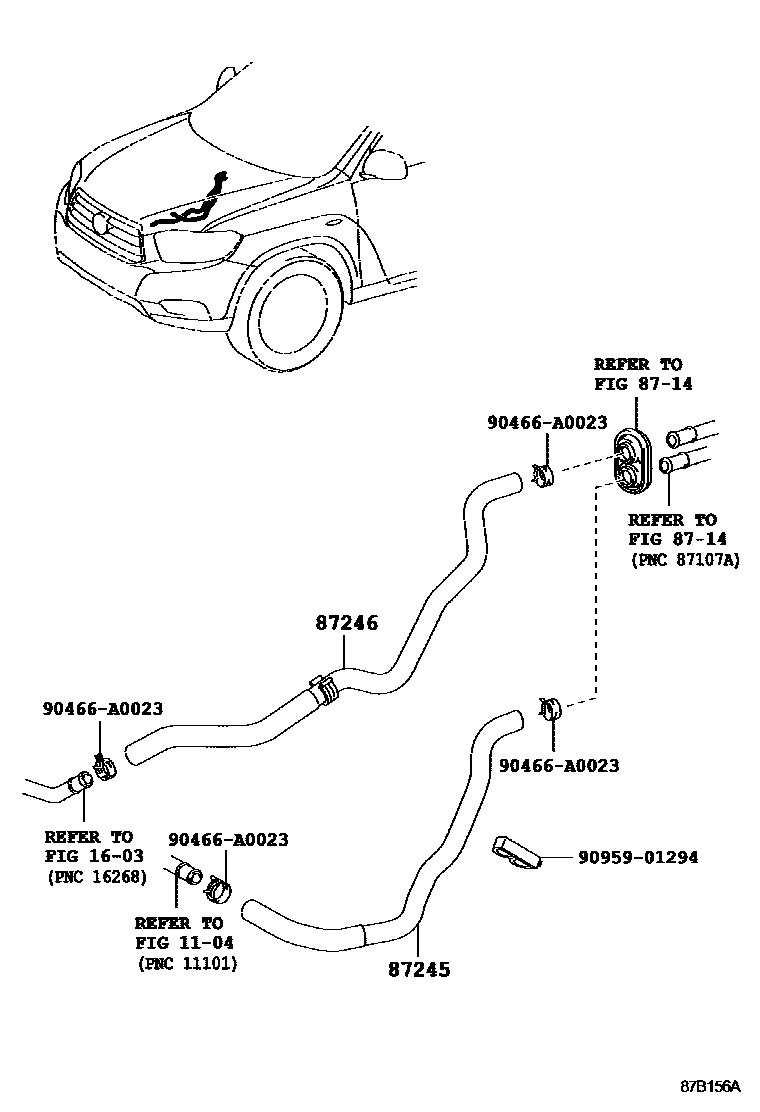 REFER TO
FIG 87-14

90466-A0023

REFER TO
FIG 87-14
(PNC 87107A)

87246

90466-A0023

90466-A0023

REFER TO
FIG 16-03
(PNC 16268)

90466-A0023

90959-01294

REFER TO
FIG 11-04
(PNC 11101)

87245

87B156A