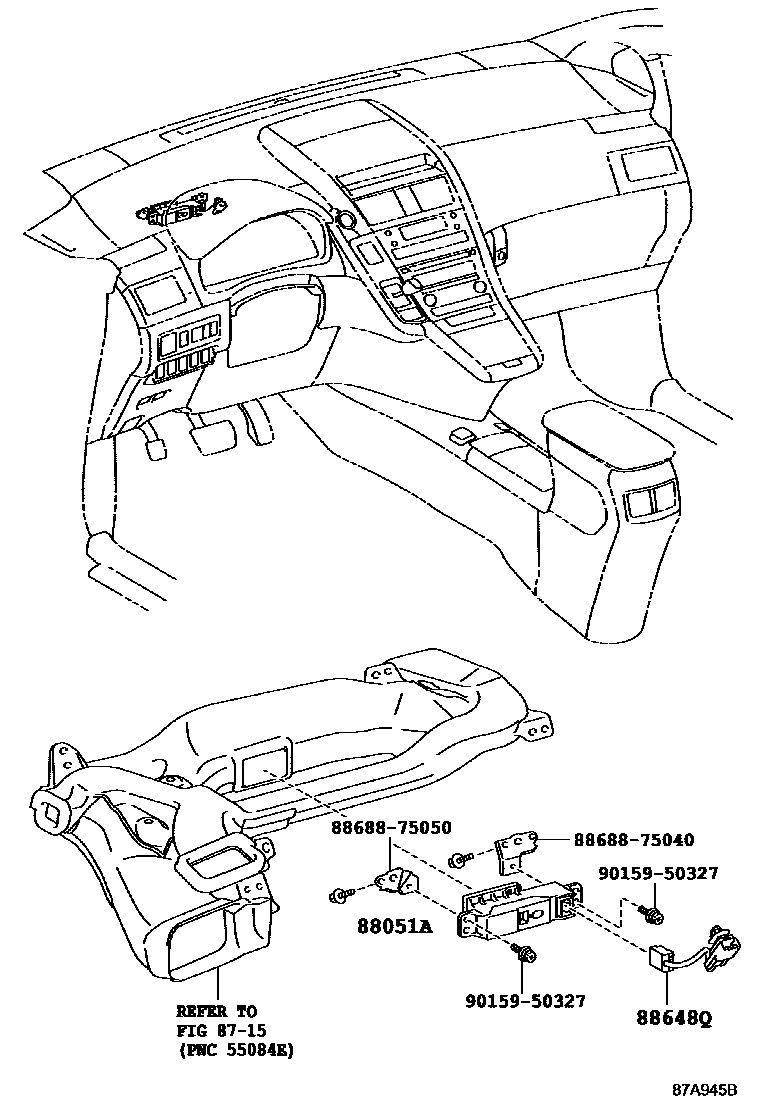 88688-75050
88688-75040
90159-50327
88051A
90159-50327
88648Q
REFER TO
FIG 87-15
(PNC 55084E)
87A945B