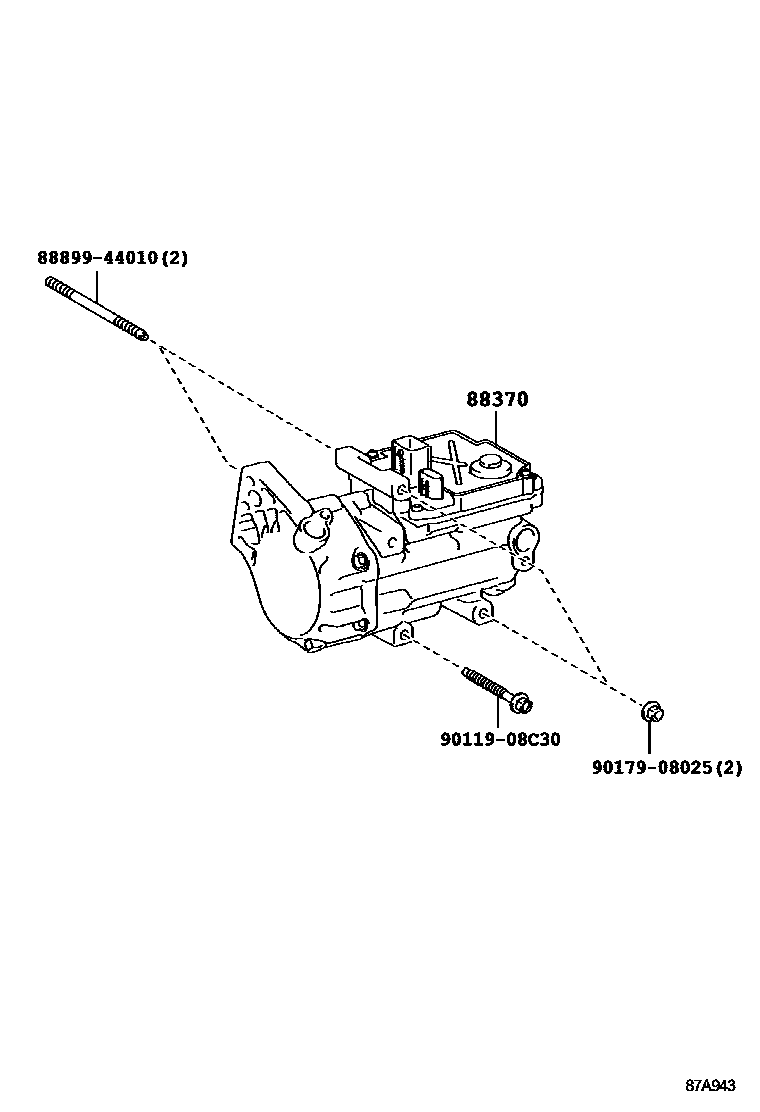 88899-44010(2)

88370

90119-08C30

90179-08025(2)

87A943