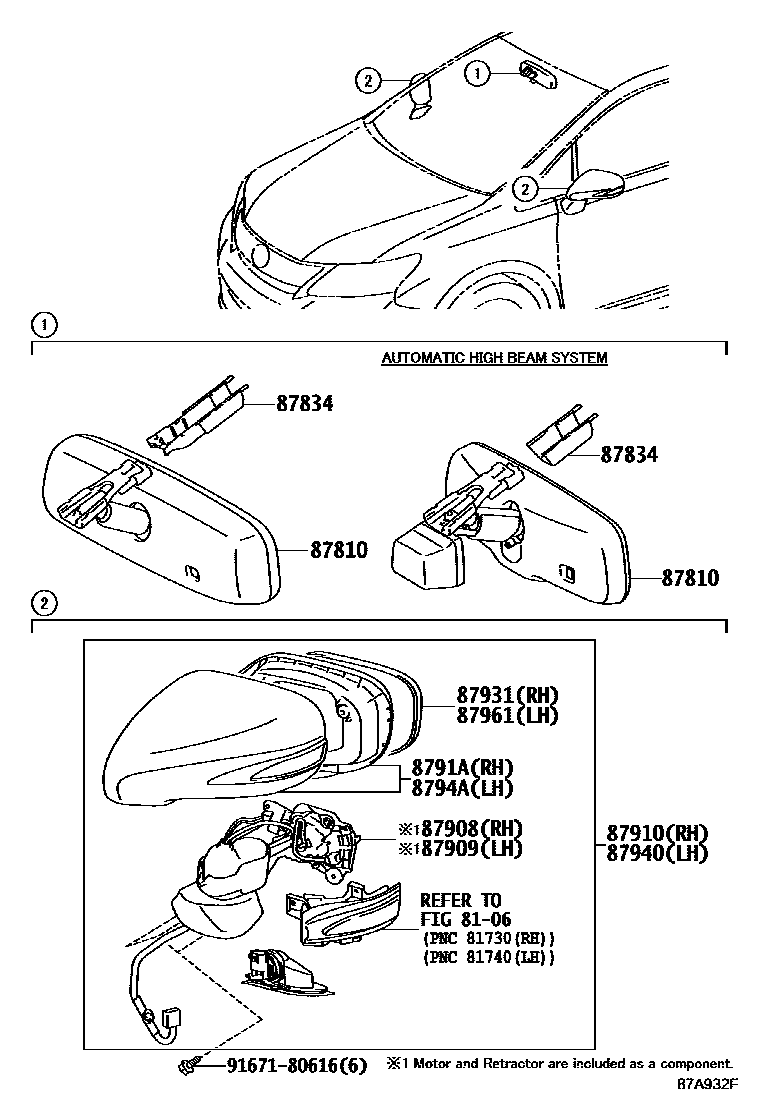 2
1
2

1

AUTOMATIC HIGH BEAM SYSTEM

87834
87834
87810
87810

2

87931(RH)
87961(LH)
8791A(RH)
8794A(LH)
※1 87908(RH)
※1 87909(LH)
87910(RH)
87940(LH)
REFER TO
FIG 81-06
(PNC 81730(RH))
(PNC 81740(LH))

91671-80616(6)
※1 Motor and Retractor are included as a component.
87A932F