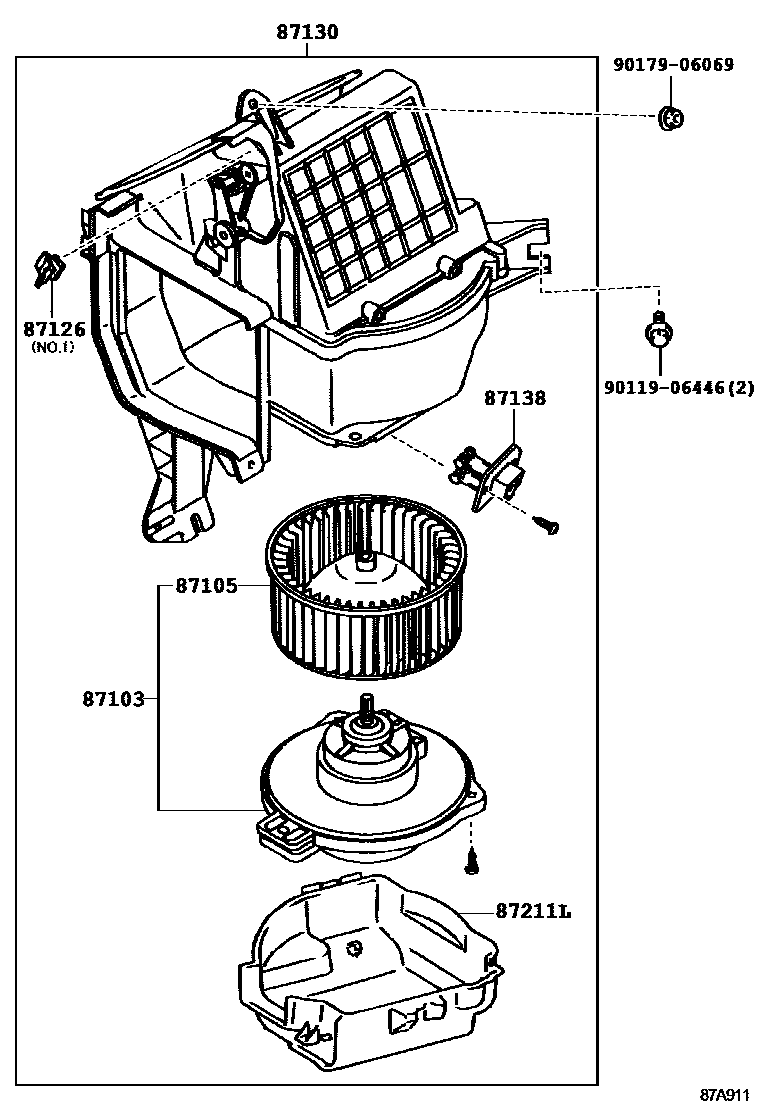 87130

90179-06069

87126
(NO.1)

90119-06446(2)

87138

87105

87103

87211L

87A911