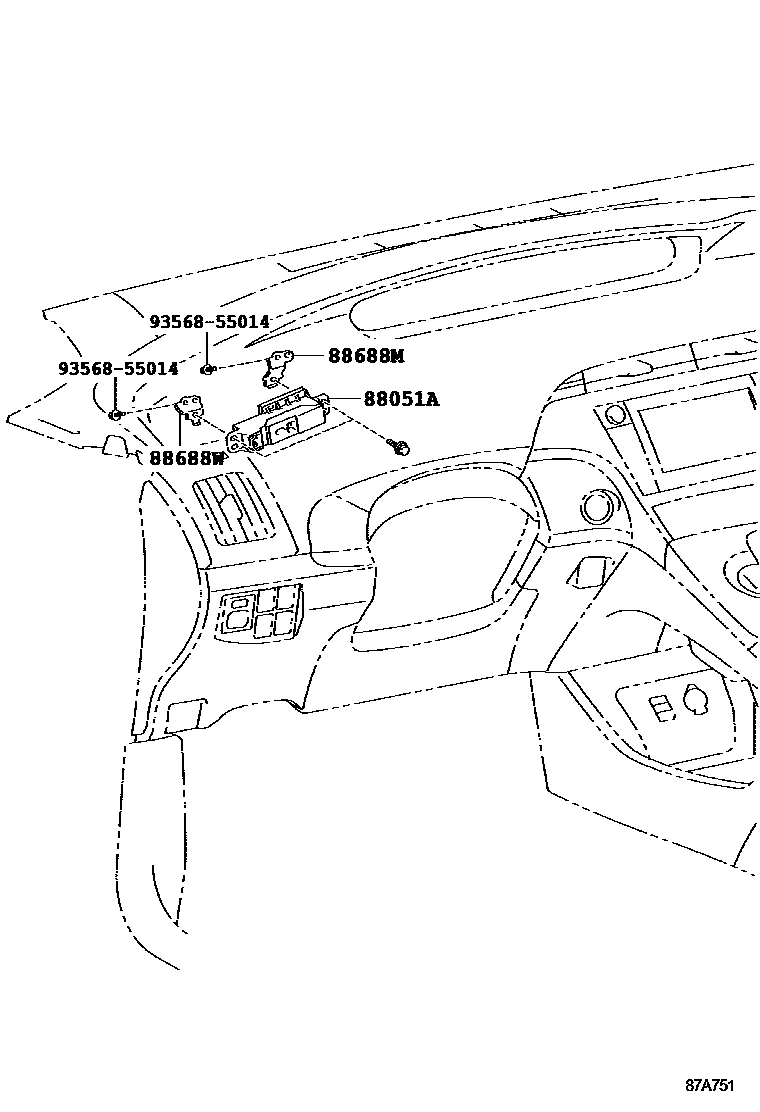 93568-55014
93568-55014
88688M
88051A
88688W
87A751