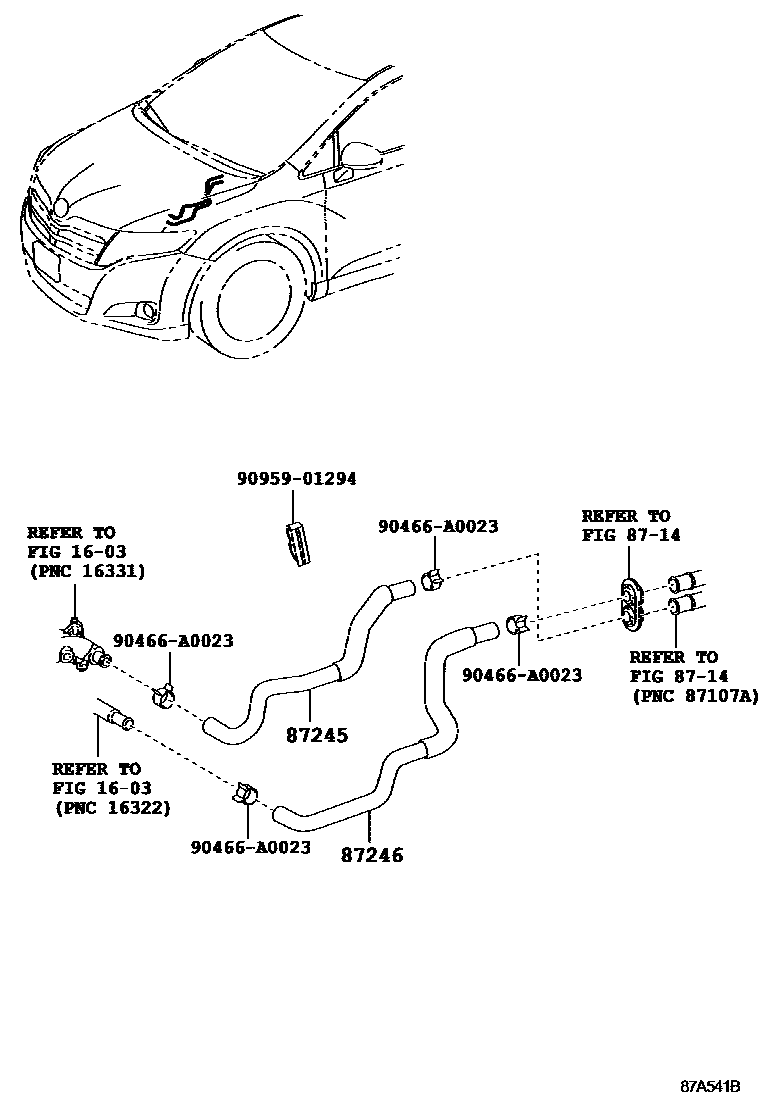 90959-01294

REFER TO
FIG 16-03
(PNC 16331)

90466-A0023

REFER TO
FIG 87-14

90466-A0023

90466-A0023

REFER TO
FIG 87-14
(PNC 87107A)

87245

REFER TO
FIG 16-03
(PNC 16322)

90466-A0023

87246

87A541B