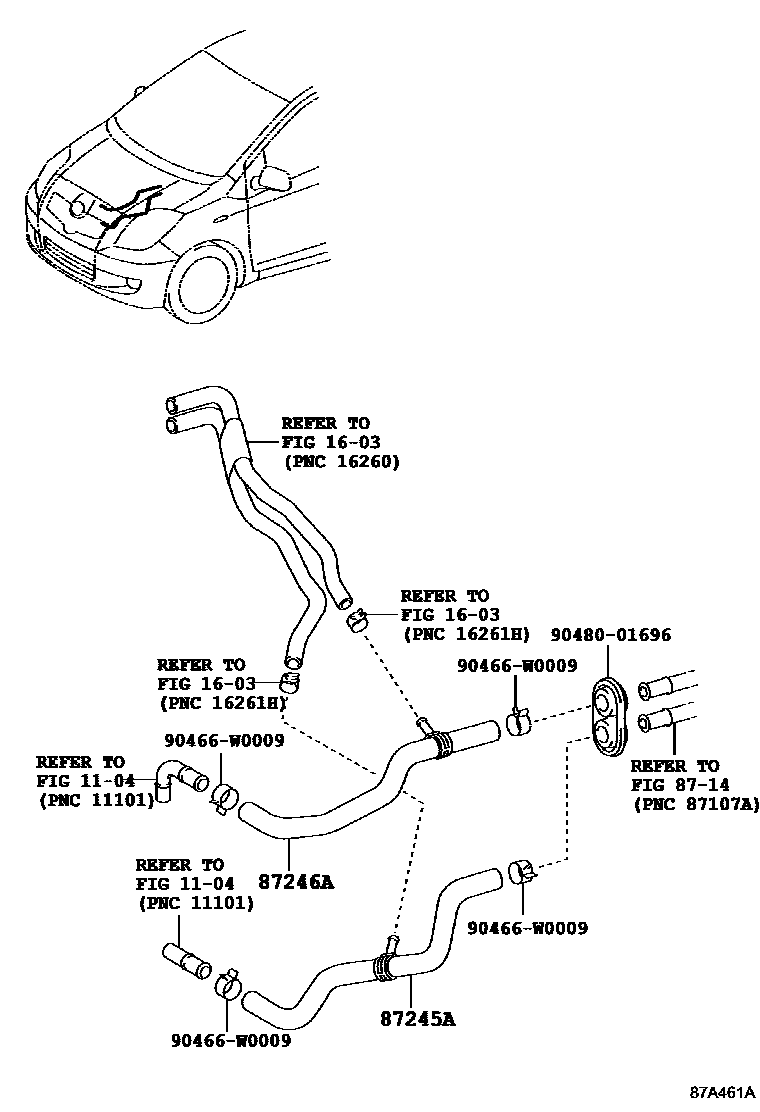 REFER TO
FIG 16-03
(PNC 16260)

REFER TO
FIG 16-03
(PNC 16261H)

90480-01696

REFER TO
FIG 16-03
(PNC 16261H)

90466-W0009

REFER TO
FIG 11-04
(PNC 11101)

90466-W0009

REFER TO
FIG 87-14
(PNC 87107A)

87246A

REFER TO
FIG 11-04
(PNC 11101)

90466-W0009

87245A

90466-W0009

87A461A