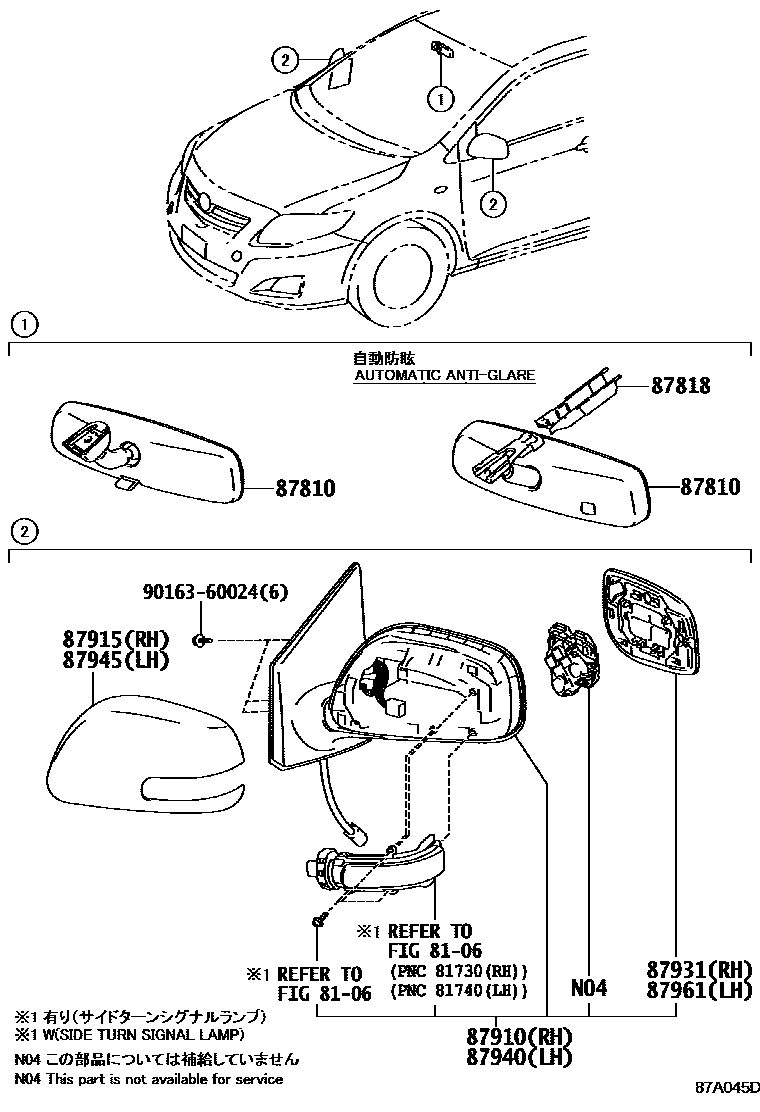 2
1
2
1
自動防眩
AUTOMATIC ANTI-GLARE
87818
87810
87810
2
90163-60024(6)
87915(RH)
87945(LH)
※1 REFER TO
FIG 81-06
(PNC 81730(RH))
(PNC 81740(LH))
※1 REFER TO
FIG 81-06
N04
87931(RH)
87961(LH)
87910(RH)
87940(LH)
※1 有り(サイドターンシグナルランプ)
※1 W(SIDE TURN SIGNAL LAMP)
N04 この部品については補給していません
N04 This part is not available for service
87A045D