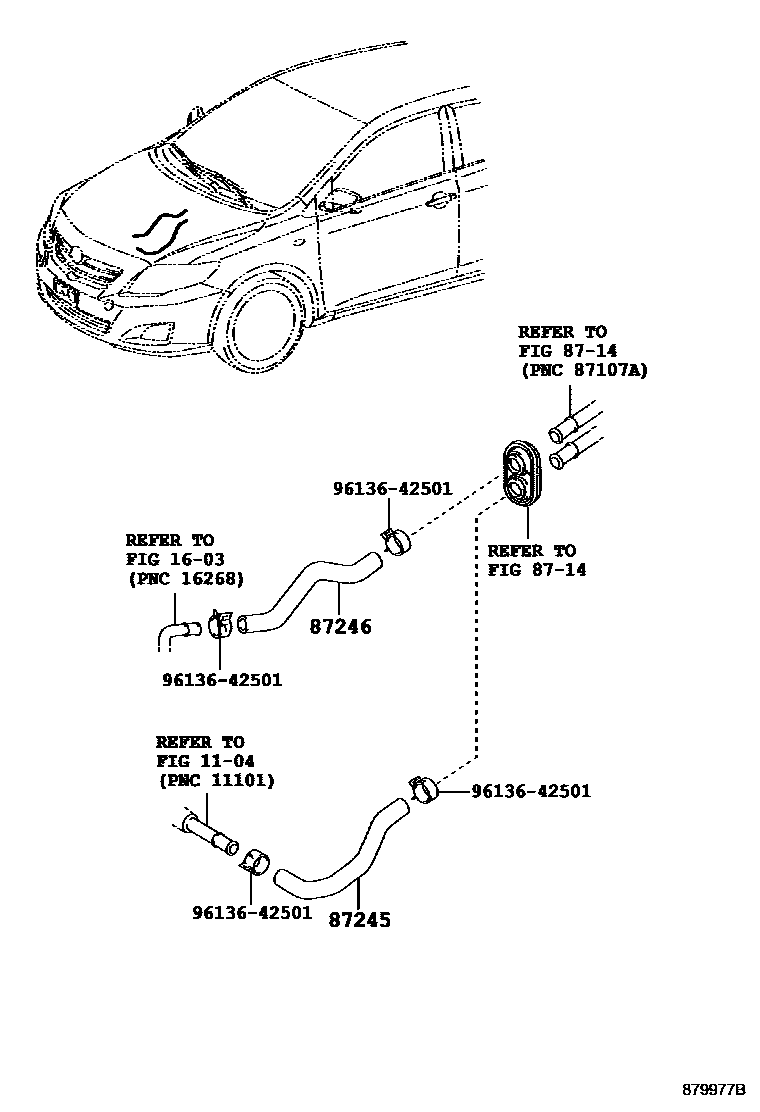 REFER TO
FIG 87-14
(PNC 87107A)

96136-42501

REFER TO
FIG 87-14

REFER TO
FIG 16-03
(PNC 16268)

87246

96136-42501

REFER TO
FIG 11-04
(PNC 11101)

96136-42501

96136-42501

87245

879977B