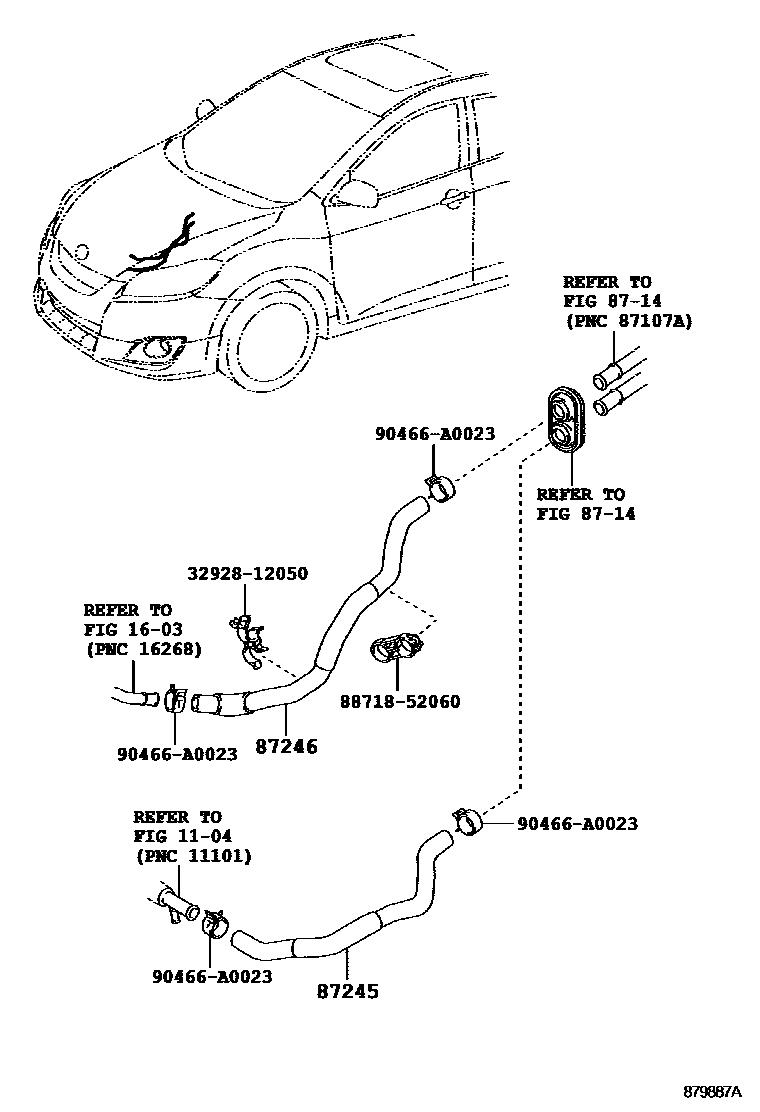 REFER TO
FIG 87-14
(PNC 87107A)

90466-A0023

REFER TO
FIG 87-14

32928-12050

REFER TO
FIG 16-03
(PNC 16268)

88718-52060

90466-A0023

87246

REFER TO
FIG 11-04
(PNC 11101)

90466-A0023

90466-A0023

87245

879887A