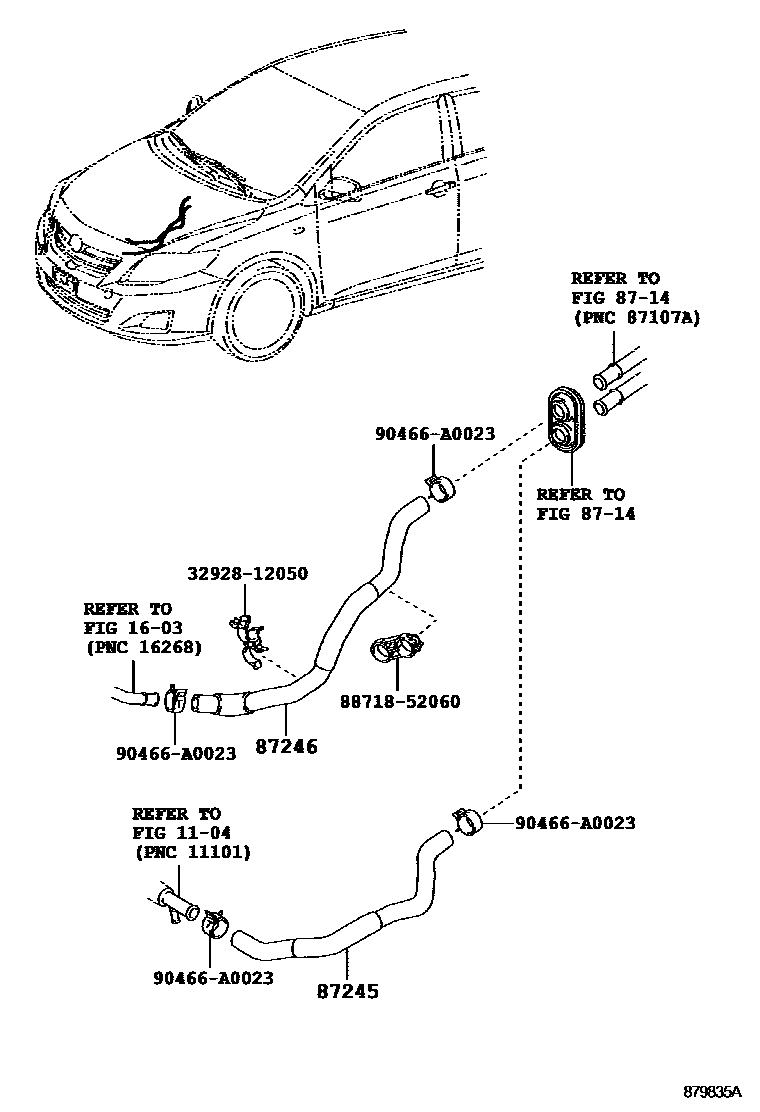 REFER TO
FIG 87-14
(PNC 87107A)

90466-A0023

REFER TO
FIG 87-14

32928-12050

REFER TO
FIG 16-03
(PNC 16268)

88718-52060

90466-A0023

87246

REFER TO
FIG 11-04
(PNC 11101)

90466-A0023

90466-A0023

87245

879835A