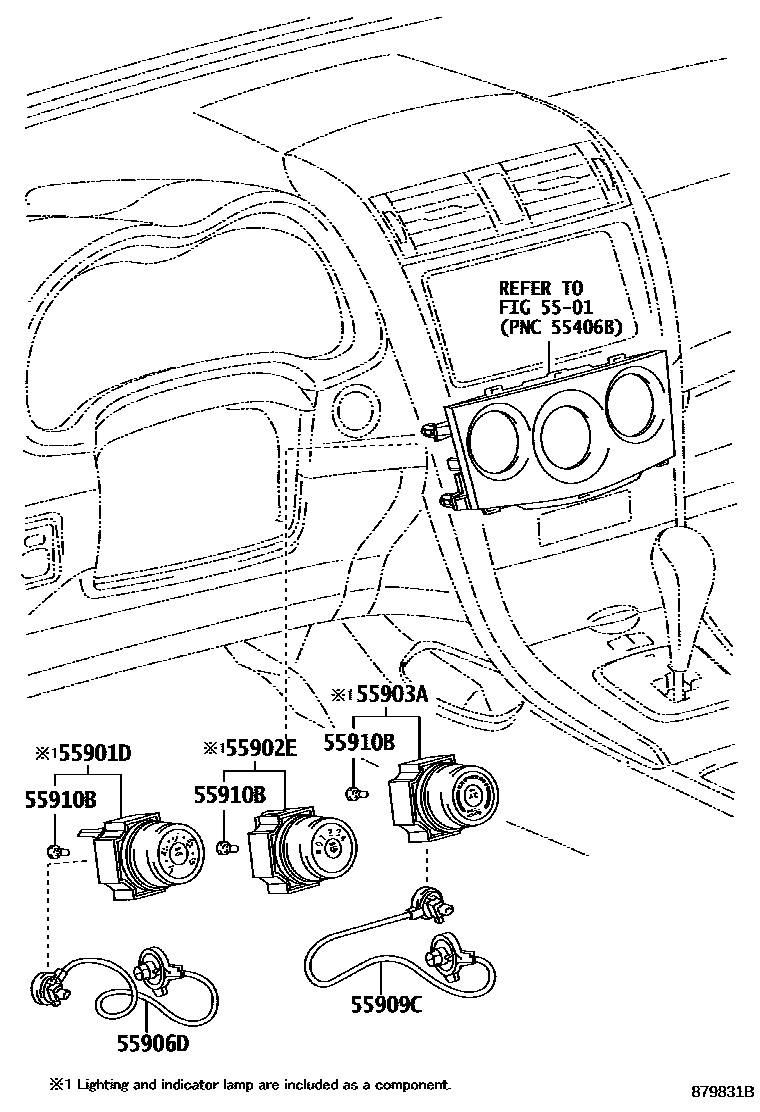 REFER TO
FIG 55-01
(PNC 55406B)

※1 55903A
55910B

※1 55901D
55910B

※1 55902E
55910B

55909C

55906D

※1 Lighting and indicator lamp are included as a component.

879831B