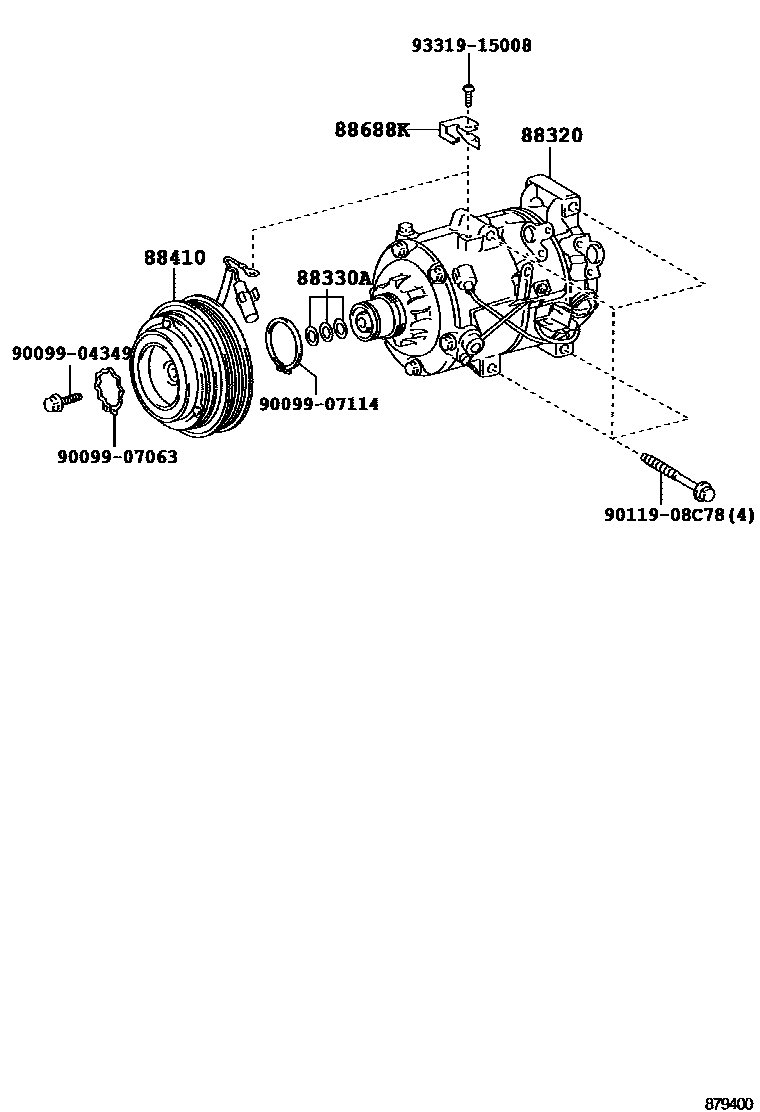 93319-15008

88688K

88320

88410

88330A

90099-04349

90099-07114

90099-07063

90119-08C78(4)

879400