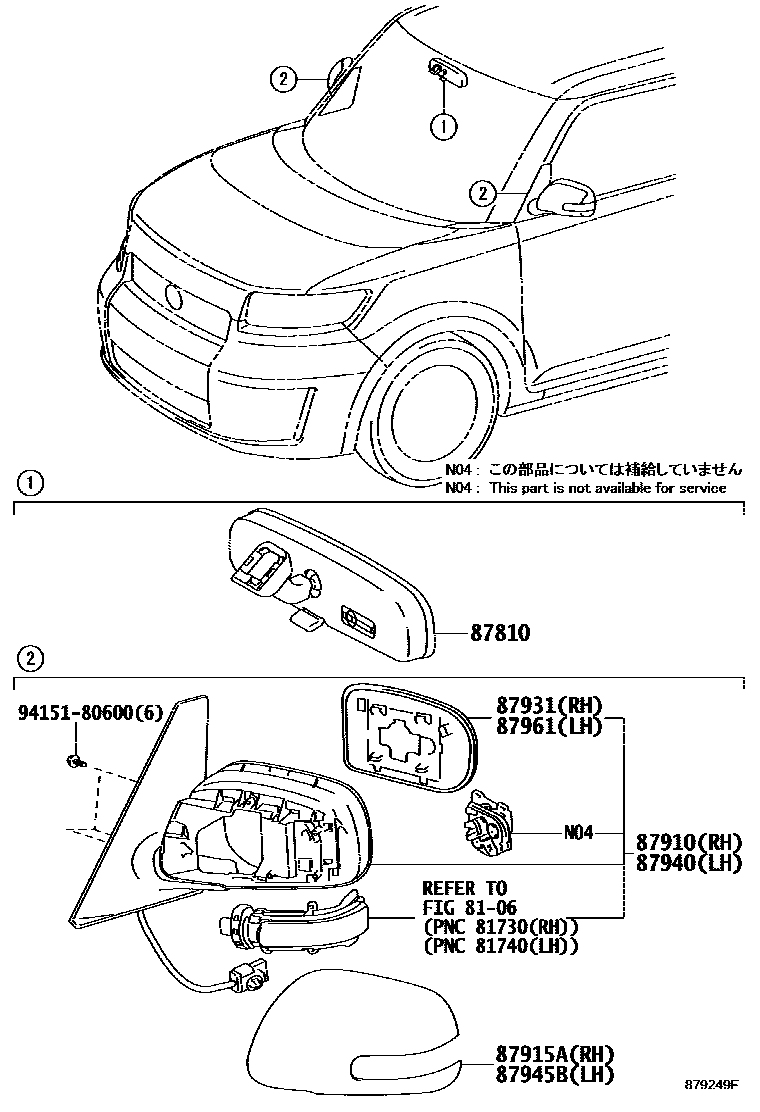 2
1
2
N04 : この部品については補給していません
N04 : This part is not available for service
1
87810
2
94151-80600(6)
87931(RH)
87961(LH)
N04
87910(RH)
87940(LH)
REFER TO
FIG 81-06
(PNC 81730(RH))
(PNC 81740(LH))
87915A(RH)
87945B(LH)
879249F