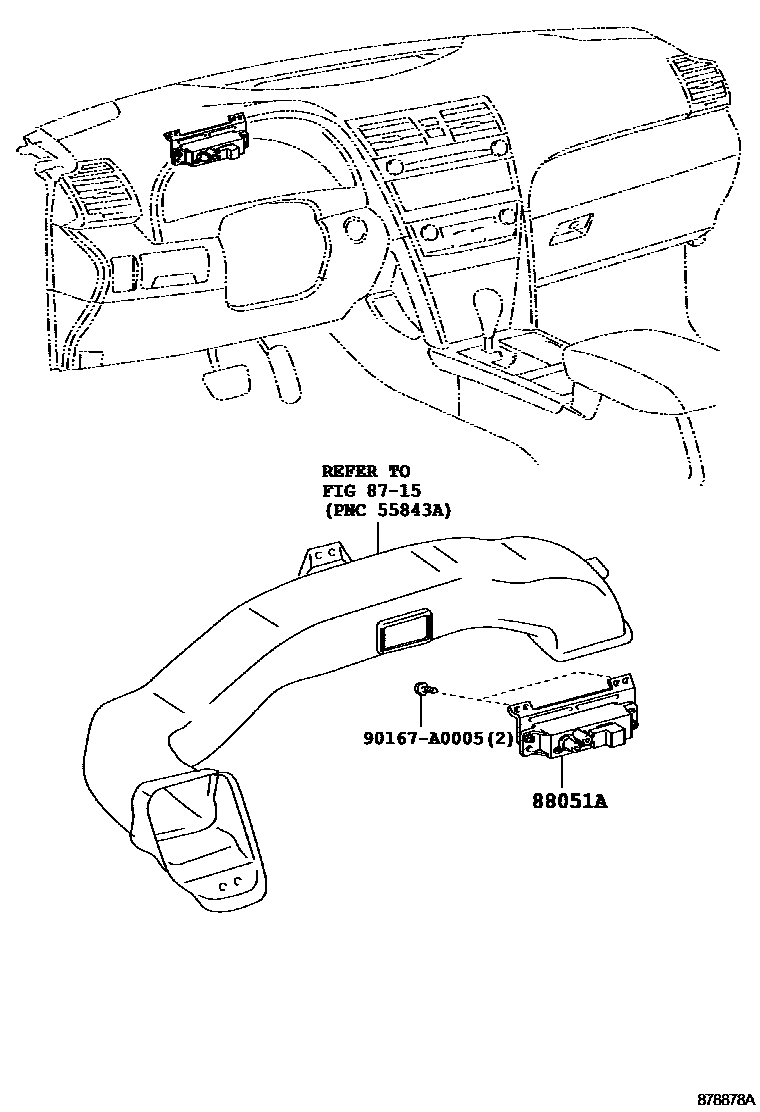 REFER TO
FIG 87-15
(PNC 55843A)

90167-A0005(2)

88051A

878878A