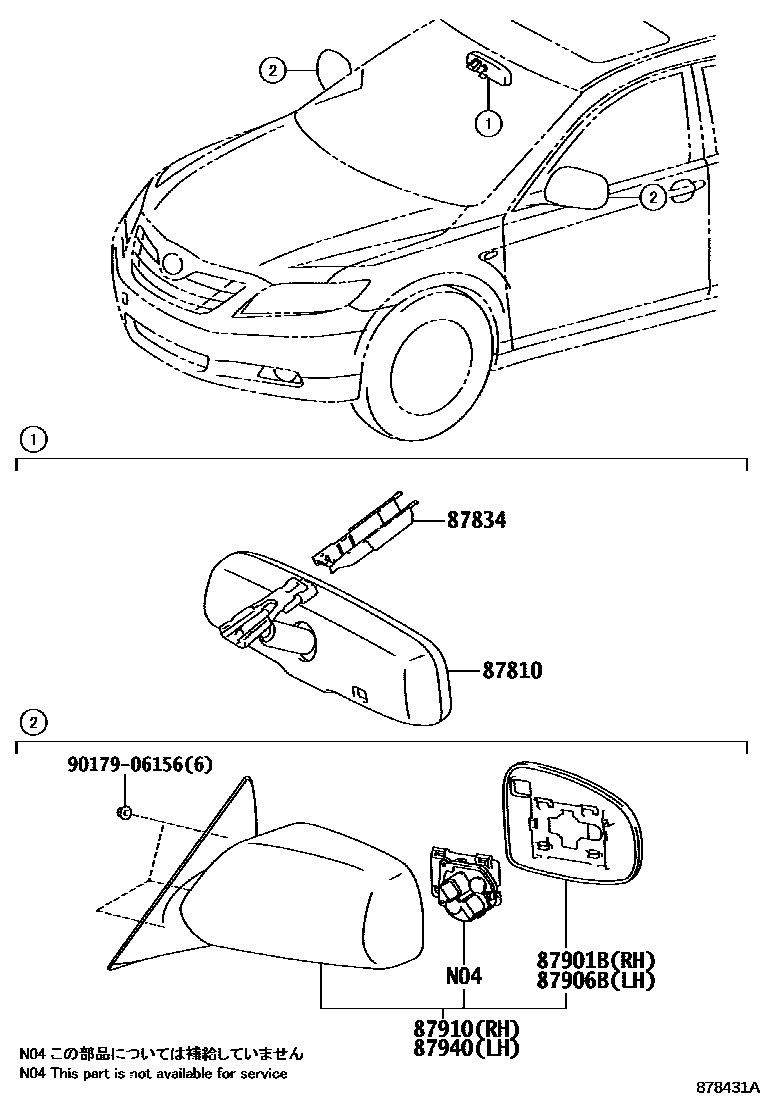 2
1
2

1
87834
87810

2
90179-06156(6)
N04
87901B(RH)
87906B(LH)
87910(RH)
87940(LH)

N04 この部品については補給していません
N04 This part is not available for service

878431A