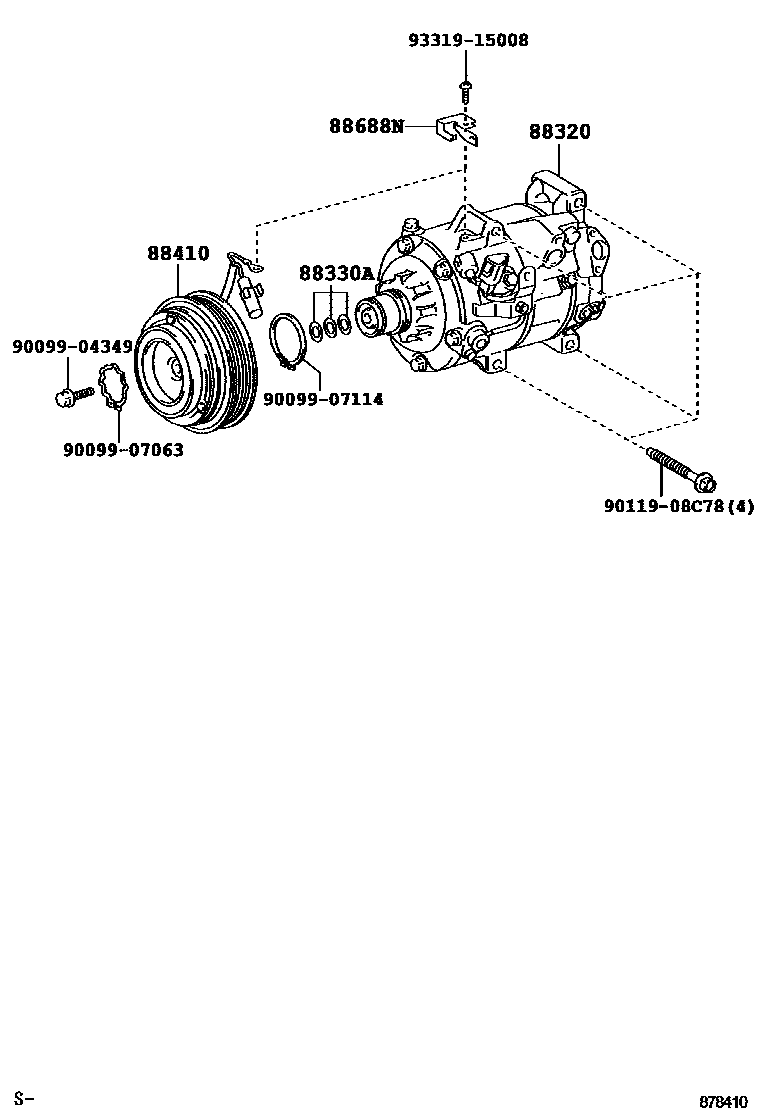 93319-15008
88688N
88320
88410
88330A
90099-04349
90099-07114
90099-07063
90119-08C78(4)
S-
878410