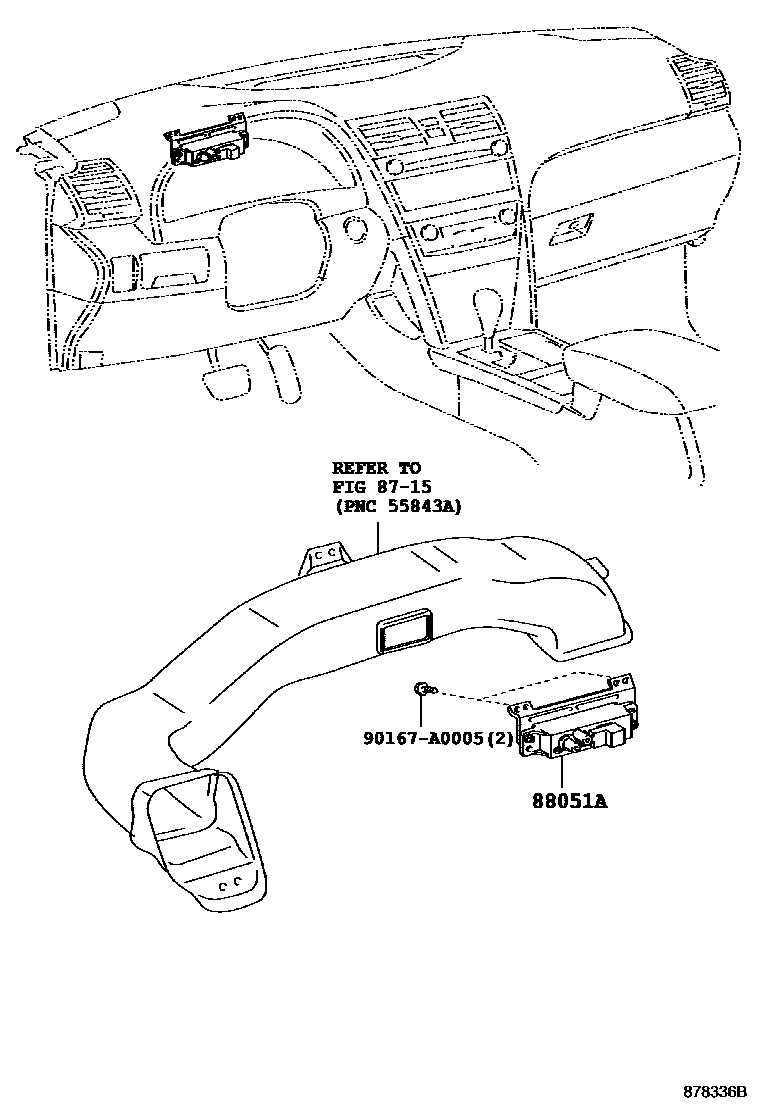 REFER TO
FIG 87-15
(PNC 55843A)

90167-A0005(2)

88051A

878336B