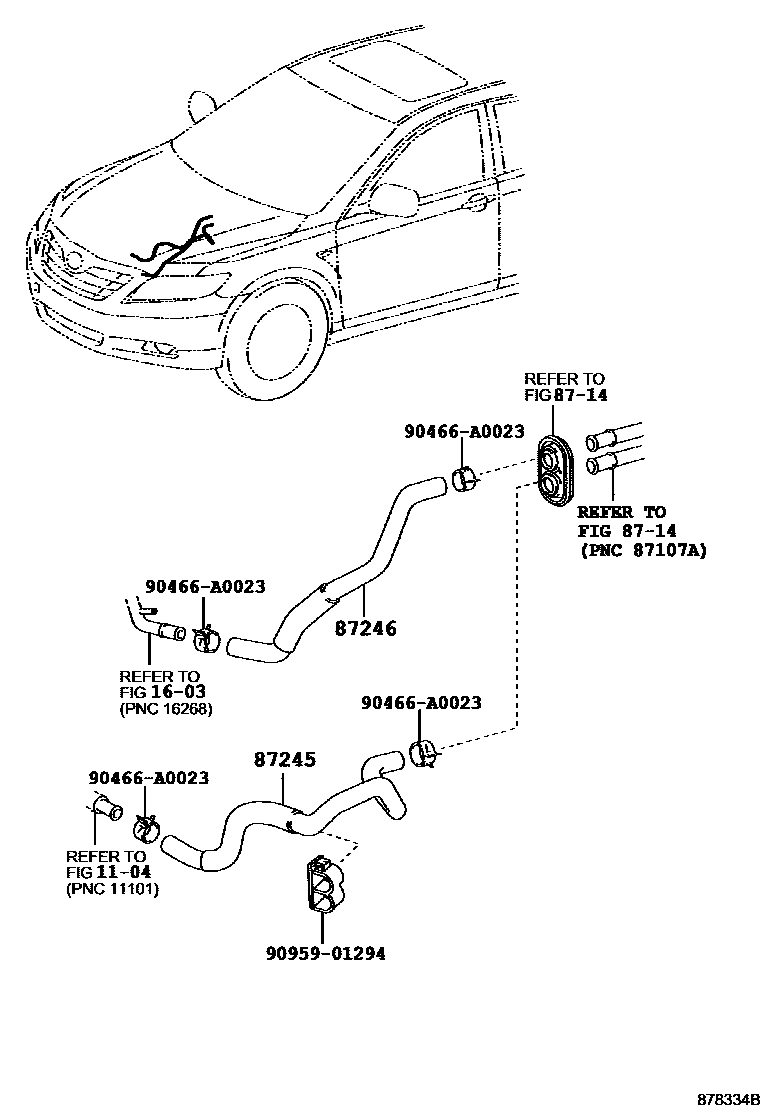 REFER TO
FIG 87-14

90466-A0023

REFER TO
FIG 87-14
(PNC 87107A)

90466-A0023

87246

REFER TO
FIG 16-03
(PNC 16268)

90466-A0023

87245

90466-A0023

REFER TO
FIG 11-04
(PNC 11101)

90959-01294

878334B