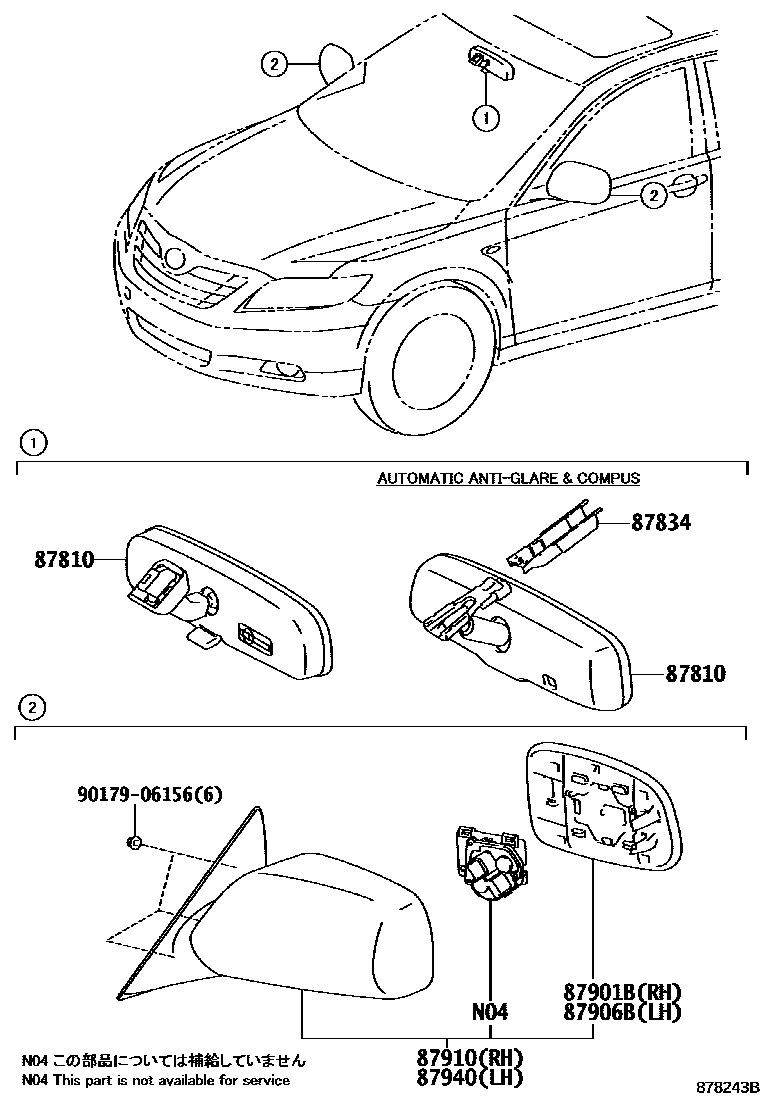 2

1

2

1

AUTOMATIC ANTI-GLARE & COMPUS

87810

87834

87810

2

90179-06156(6)

N04

87901B(RH)
87906B(LH)

87910(RH)
87940(LH)

N04 この部品については補給していません
N04 This part is not available for service

878243B