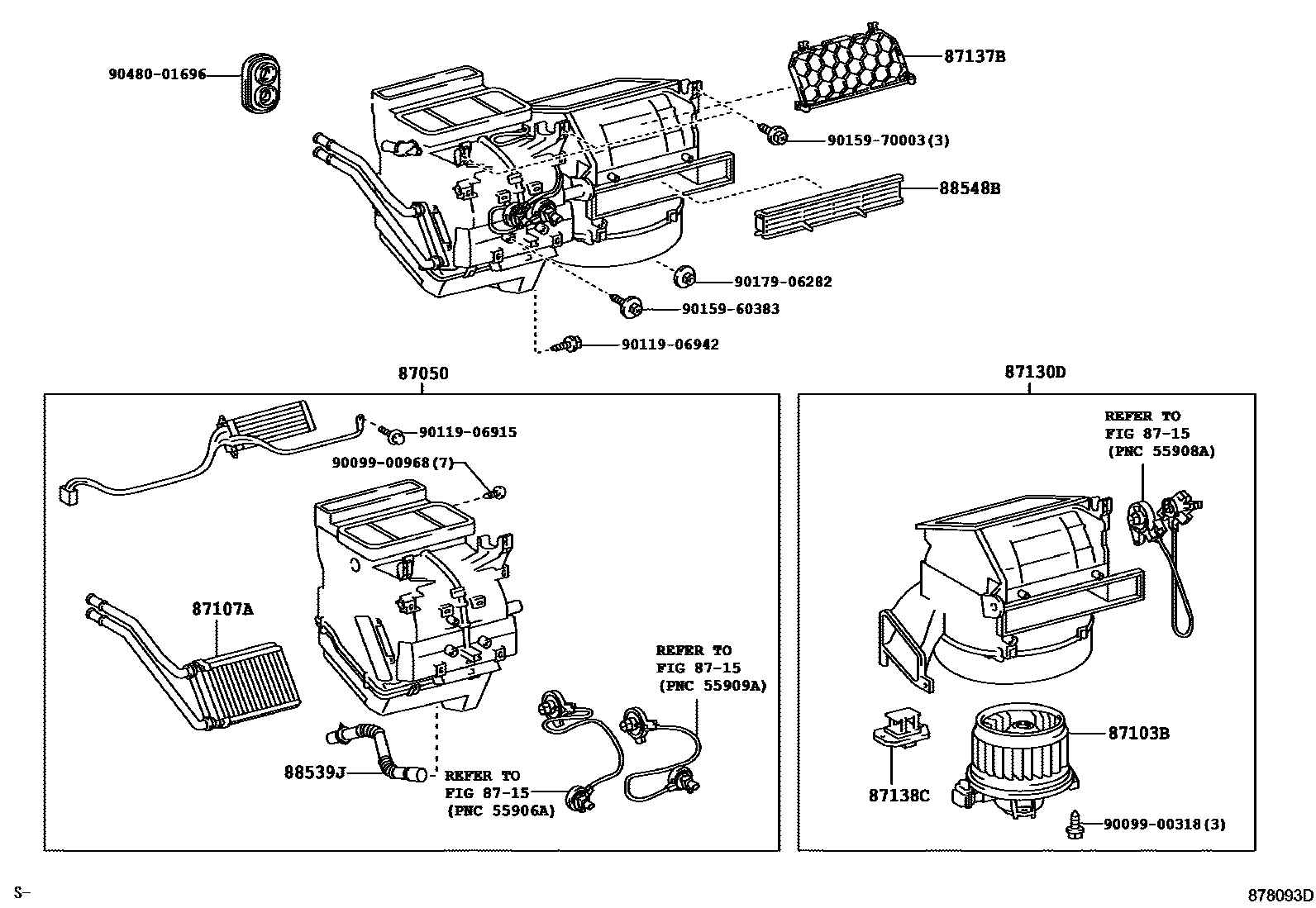 90480-01696

87137B

90159-70003(3)

88548B

90179-06282

90159-60383

90119-06942

87050

90119-06915

90099-00968(7)

87107A

88539J

REFER TO
FIG 87-15
(PNC 55906A)

REFER TO
FIG 87-15
(PNC 55909A)

87130D

REFER TO
FIG 87-15
(PNC 55908A)

87103B

87138C

90099-00318(3)

S-

878093D