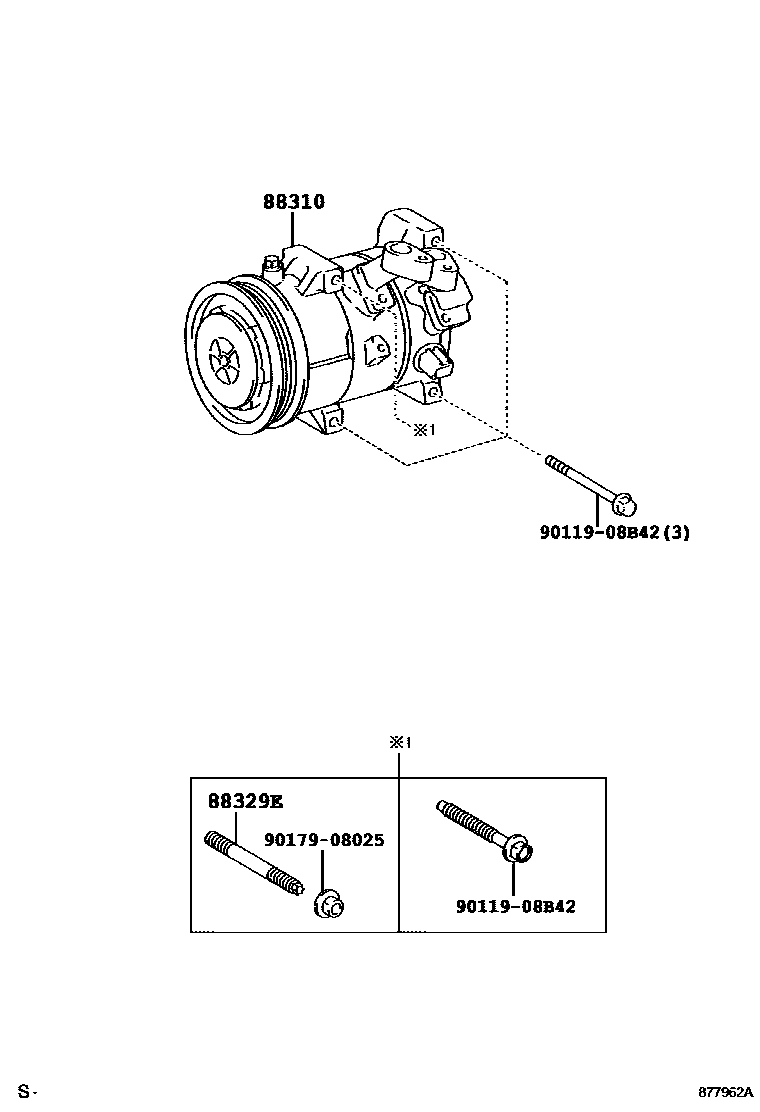 88310

※1

90119-08B42(3)

※1

88329E

90179-08025

90119-08B42

S-

877962A