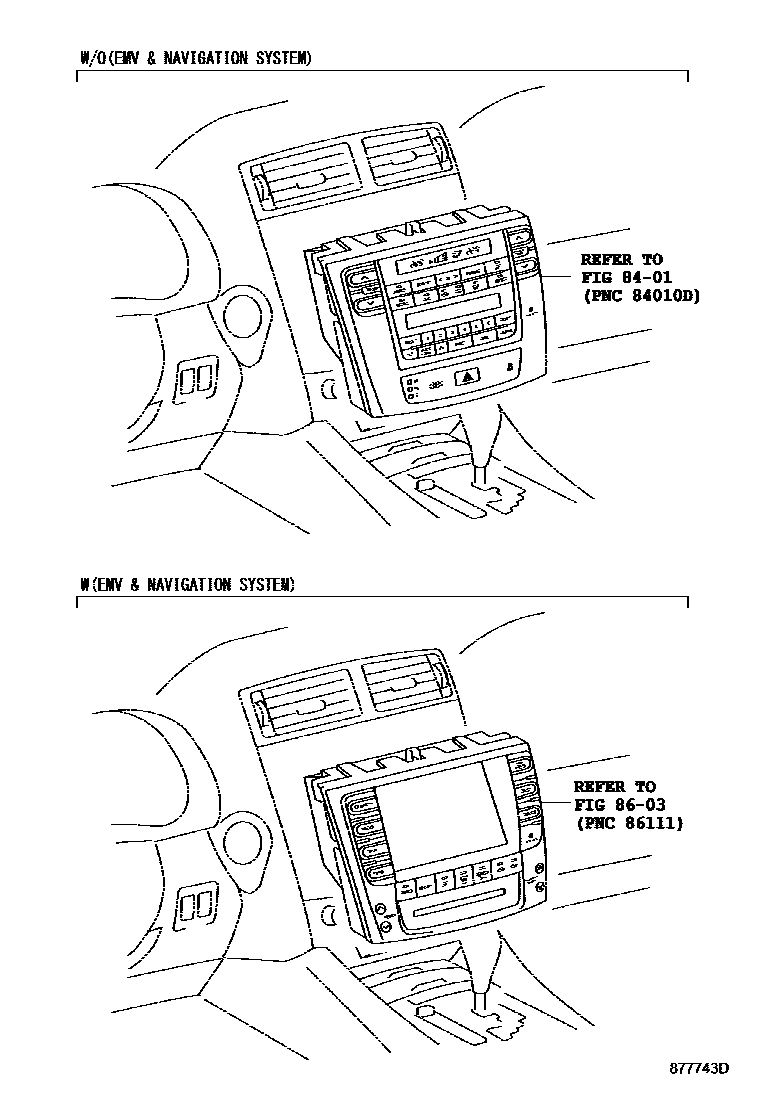 W/O(EMV & NAVIGATION SYSTEM)

REFER TO
FIG 84-01
(PNC 84010D)

W(EMV & NAVIGATION SYSTEM)

REFER TO
FIG 86-03
(PNC 86111)

877743D