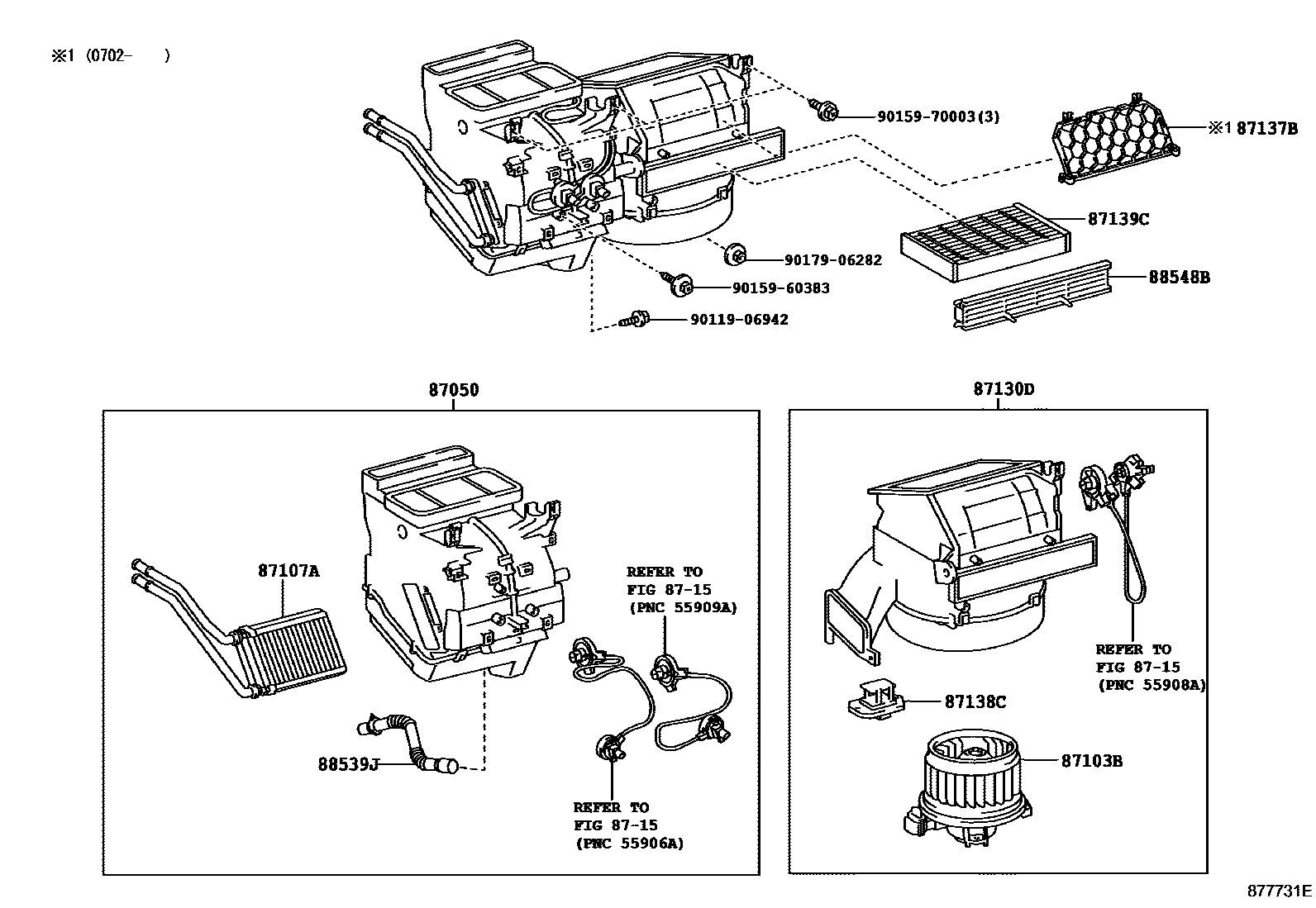 ※1 (0702- )

90159-70003(3)

※1 87137B

87139C

90179-06282

88548B

90159-60383

90119-06942

87050

87130D

87107A

REFER TO FIG 87-15 (PNC 55909A)

88539J

REFER TO FIG 87-15 (PNC 55906A)

REFER TO FIG 87-15 (PNC 55908A)

87138C

87103B

877731E