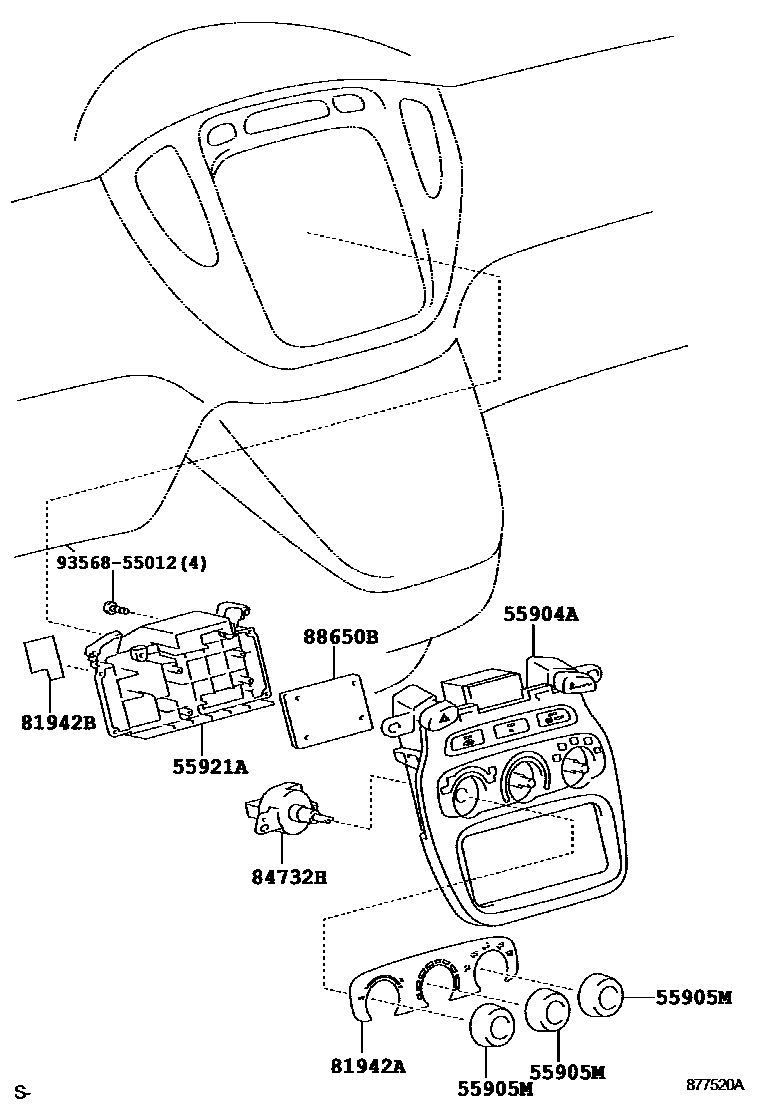 93568-55012(4)

88650B

55904A

81942B

55921A

84732H

55905M

81942A

55905M

55905M

S-

877520A